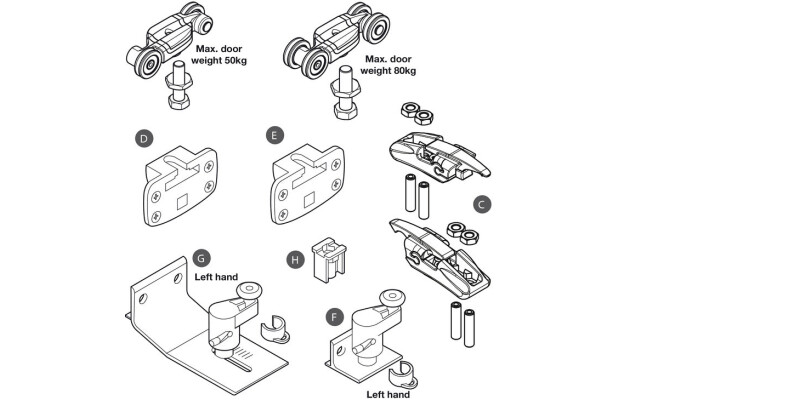 Max. door weight 50kg

Max. door weight 80kg

D

E

C

G

Left hand

H

F

Left hand