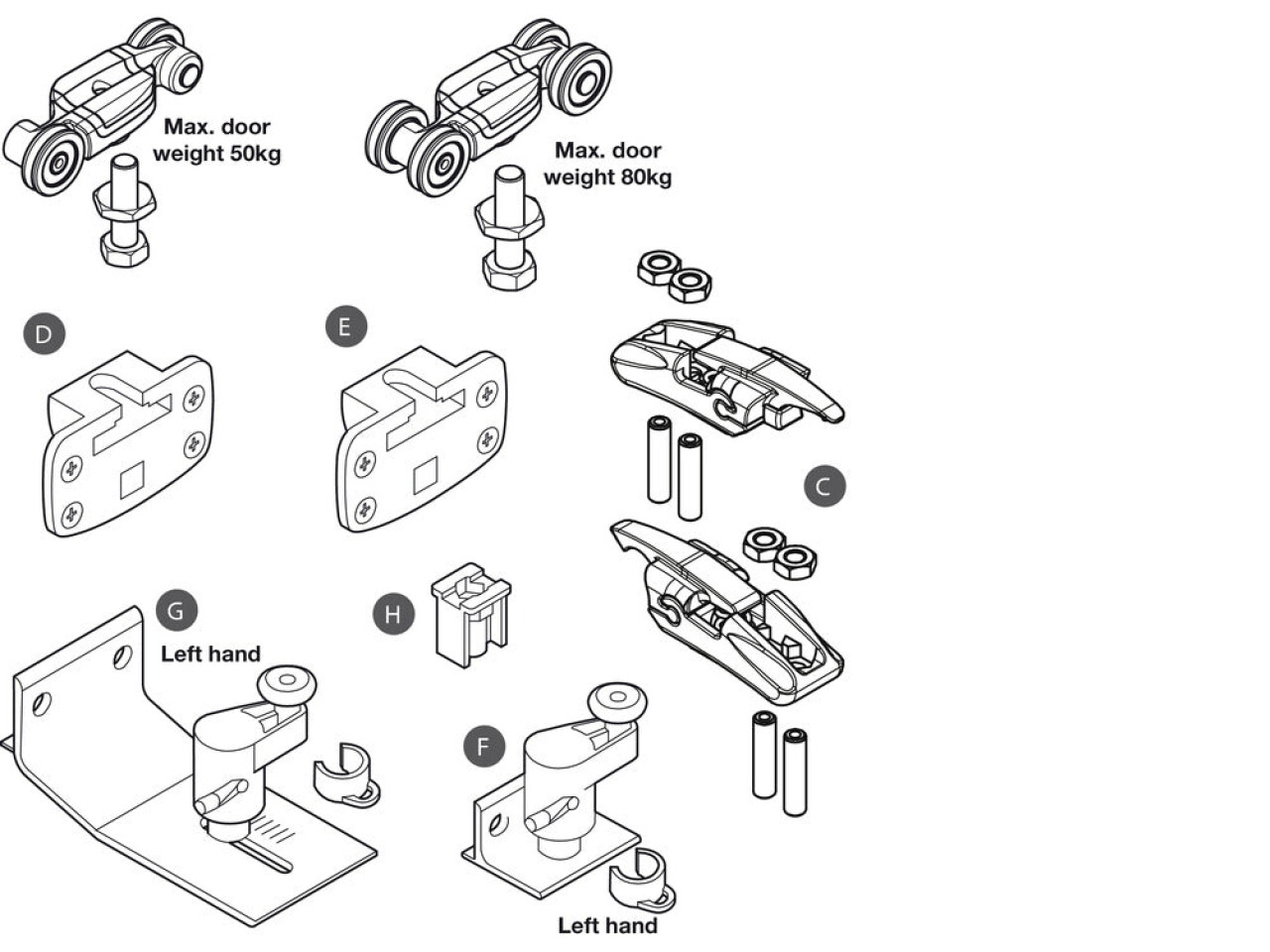 Max. door weight 50kg

Max. door weight 80kg

D

E

C

G

Left hand

H

F

Left hand