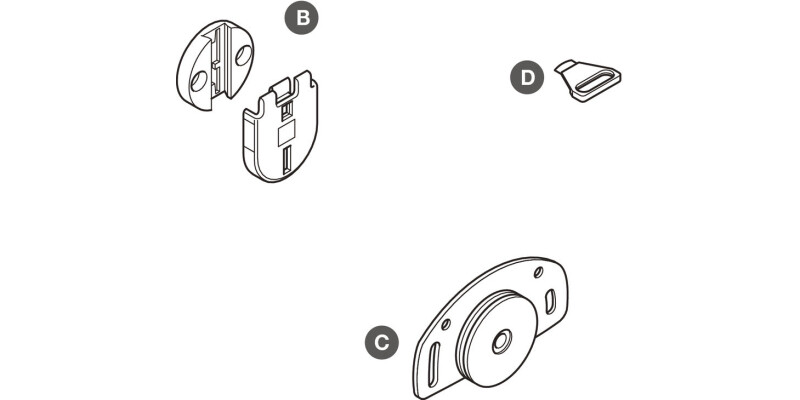 B

D

C