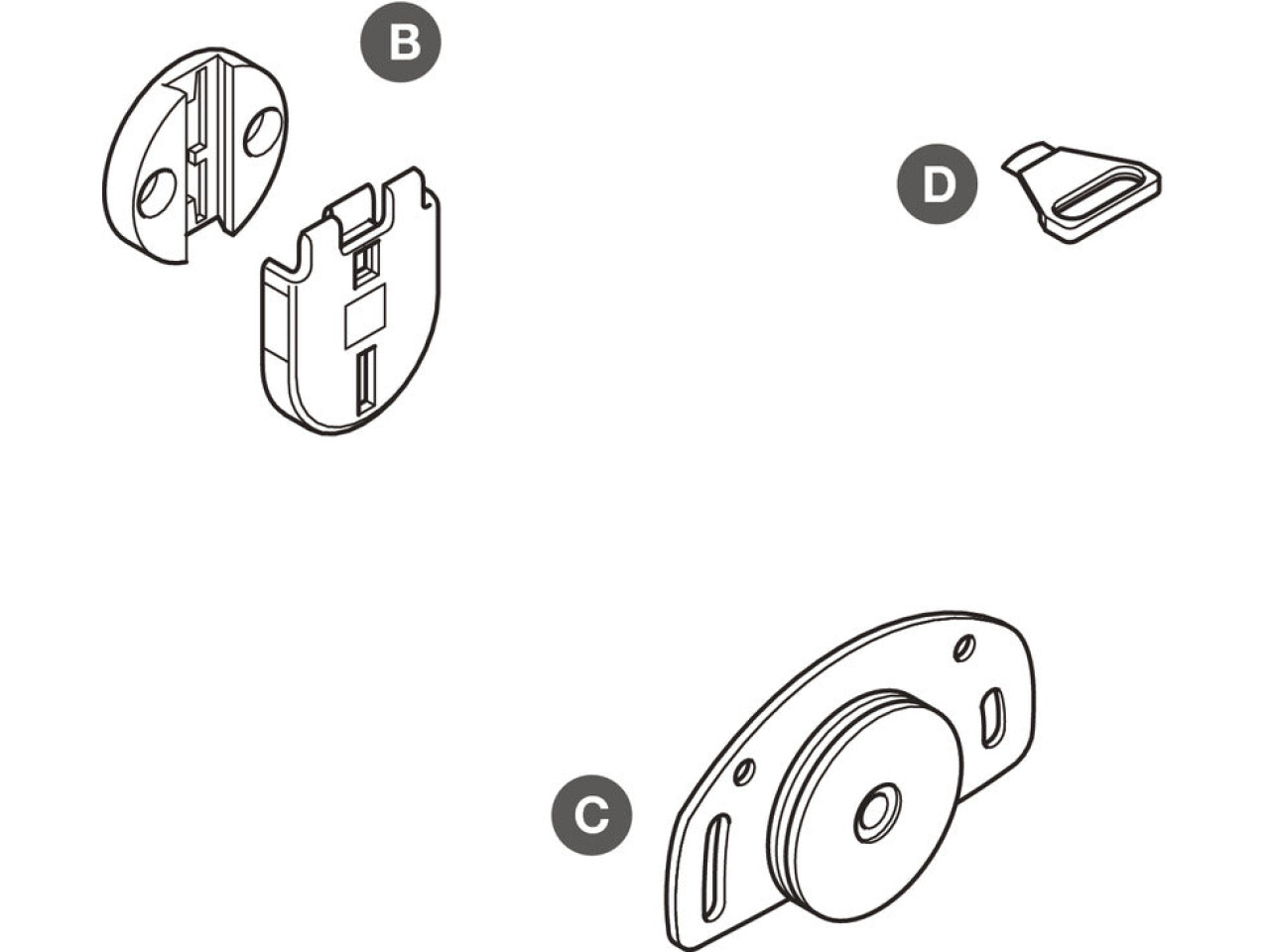 B

D

C