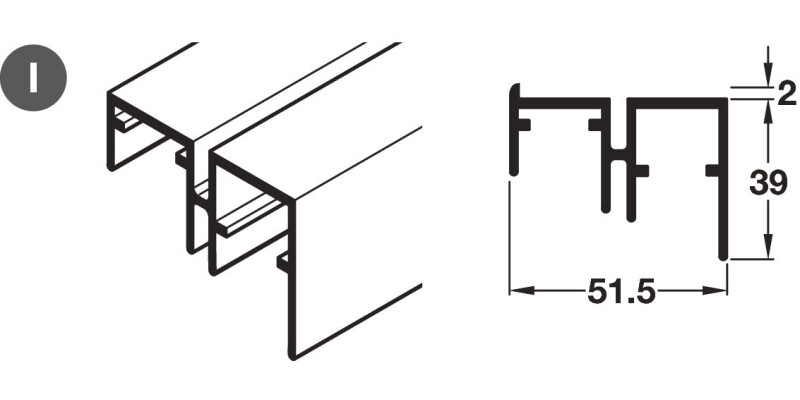 I

2

39

51.5