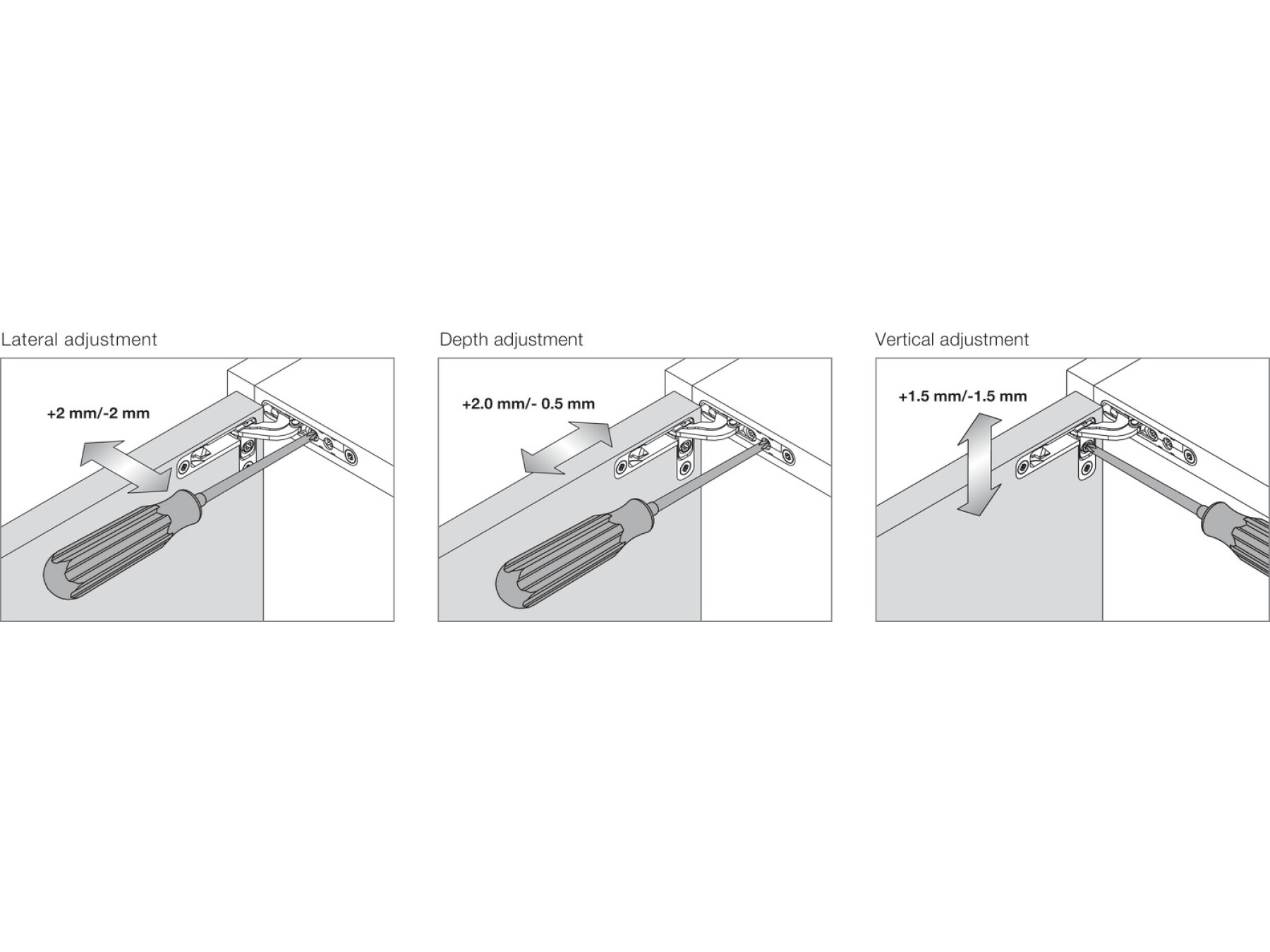 Lateral adjustment

+2 mm/-2 mm

Depth adjustment

+2.0 mm/- 0.5 mm

Vertical adjustment

+1.5 mm/-1.5 mm