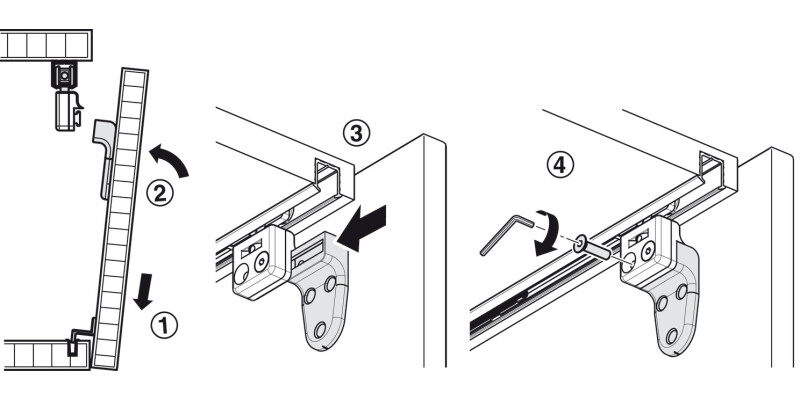 ② ① ③ ④