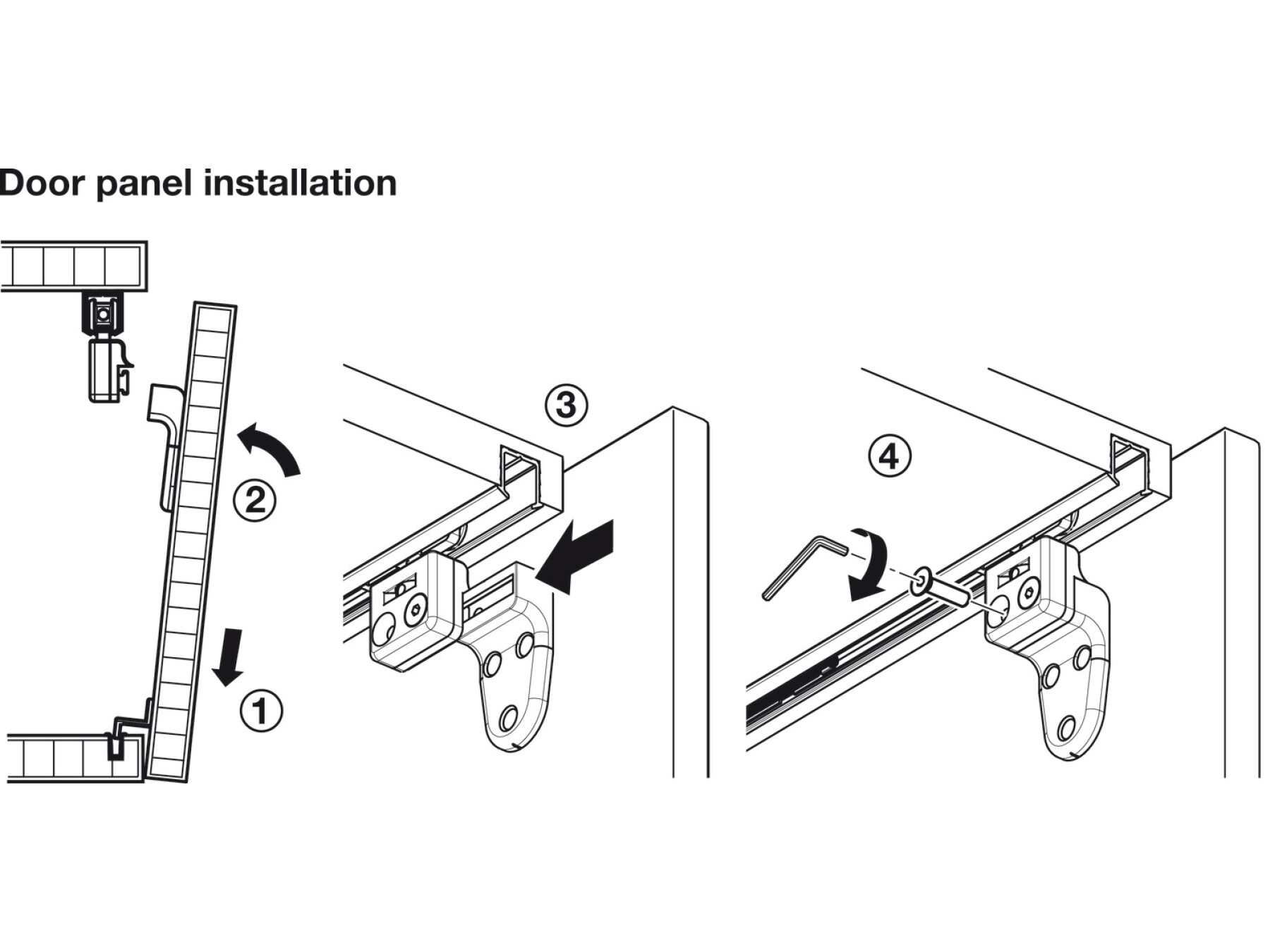 Door panel installation

2

1

3

4