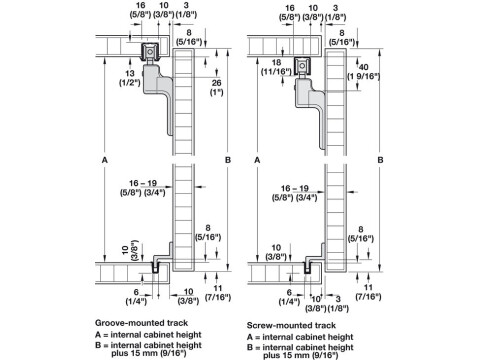 16 (5/8") 10 (3/8") 3 (1/8")

8 (5/16")

13 (1/2")

26 (1")

A

B

16 – 19 (5/8") (3/4")

8 (5/16")

10 (3/8")

6 (1/4")

10 (3/8")

11 (7/16")

Groove-mounted track
A = internal cabinet height
B = internal cabinet height plus 15 mm (9/16")

16 (5/8") 10 (3/8") 3 (1/8")

8 (5/16")

18 (11/16")

40 (1 9/16")

A

B

16 – 19 (5/8") (3/4")

8 (5/16")

10 (3/8")

6 (1/4")

10 (3/8") 3 (1/8")

11 (7/16")

Screw-mounted track
A = internal cabinet height
B = internal cabinet height plus 15 mm (9/16")