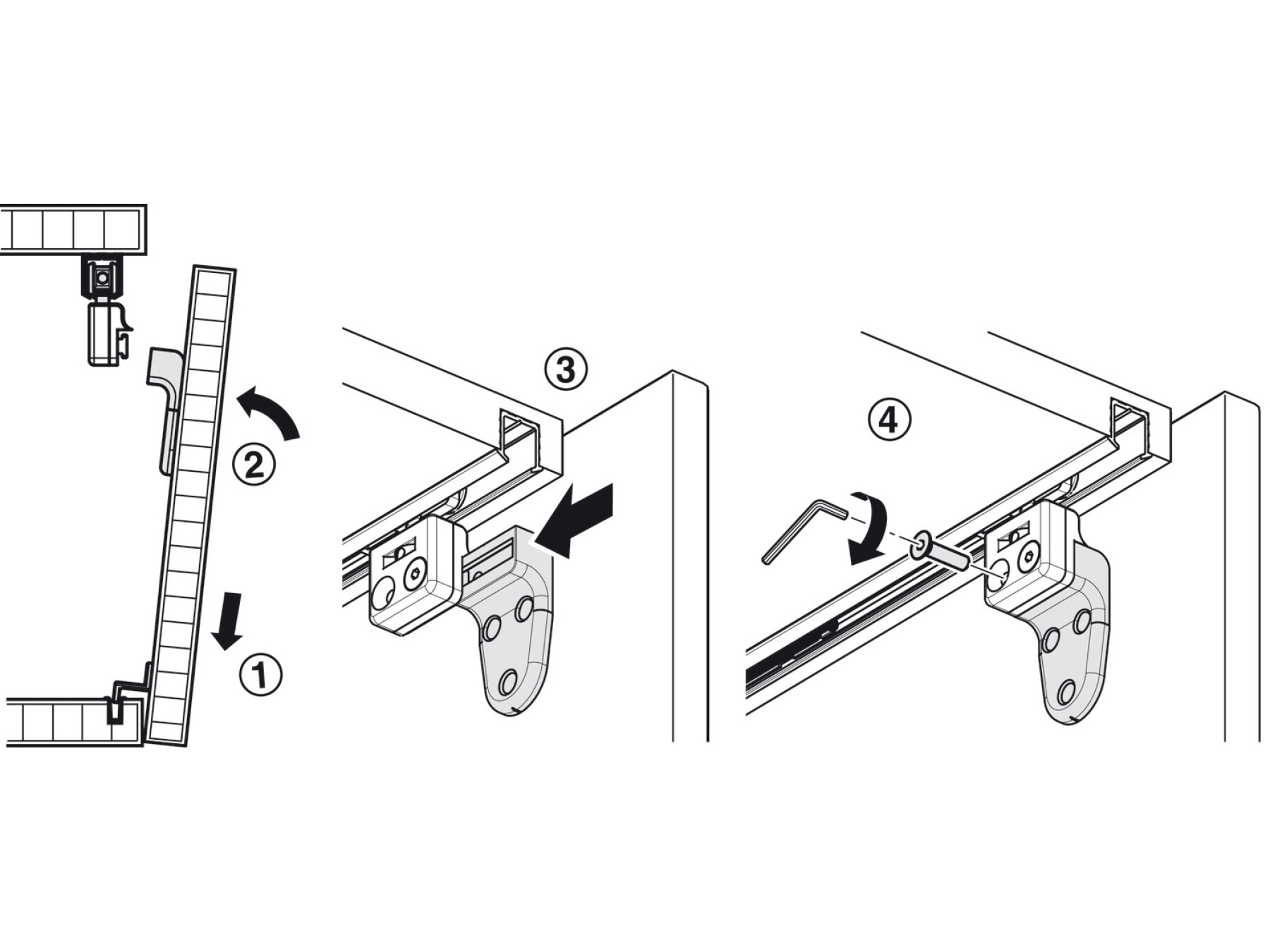 2

1

3

4