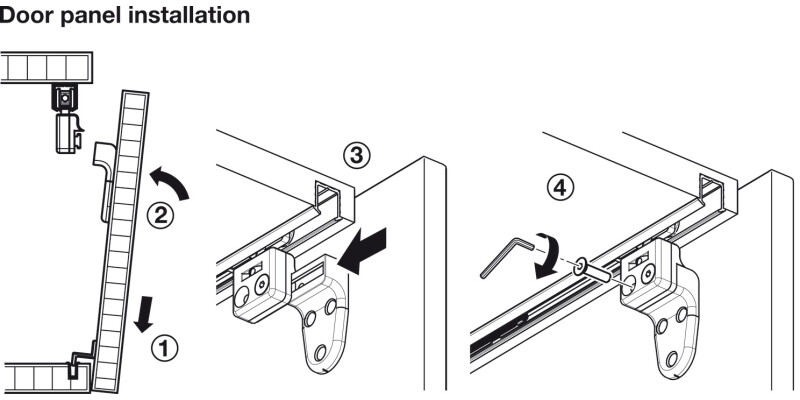 Door panel installation

②

①

③

④