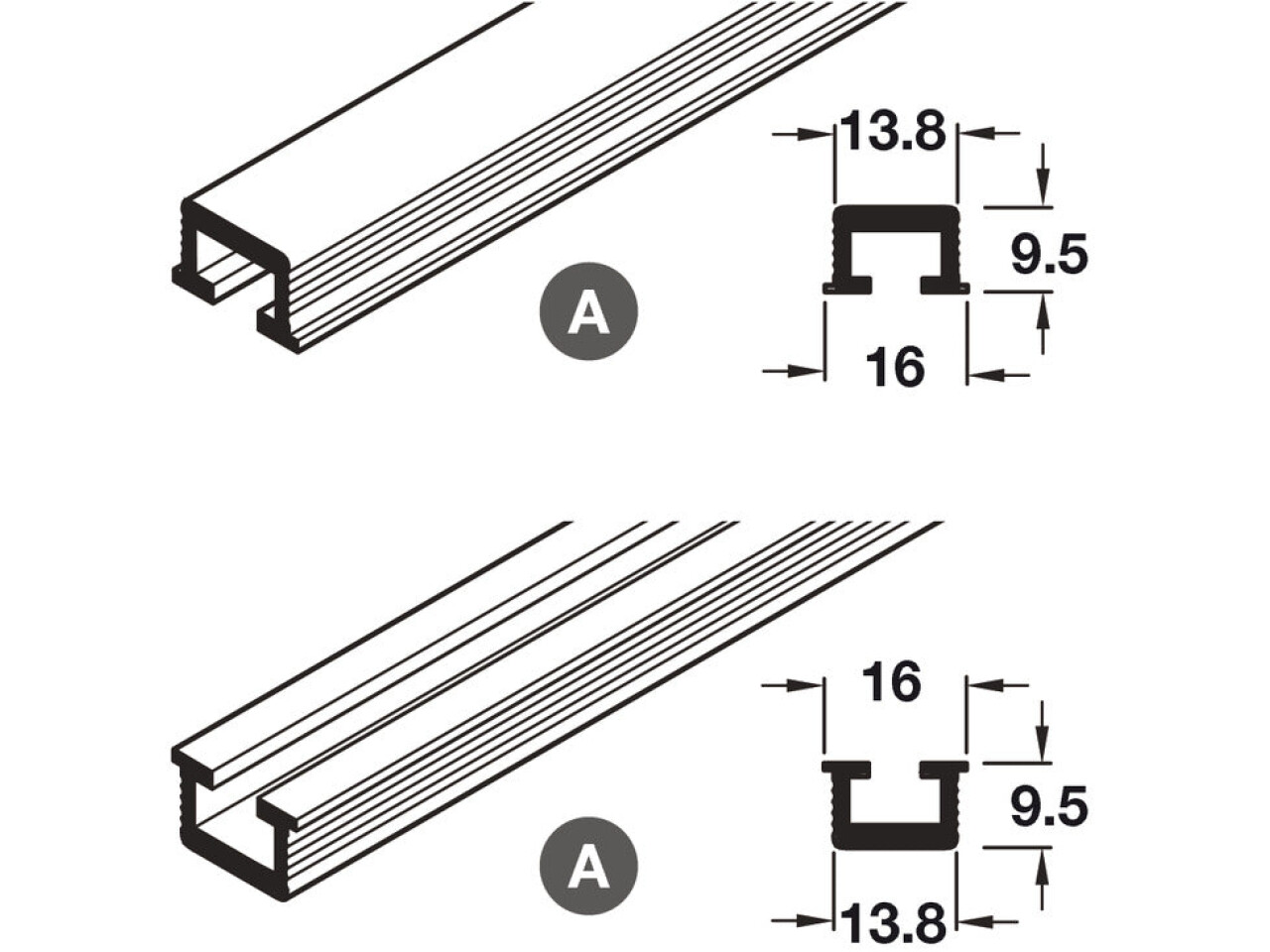 13.8
9.5
A
16

16
9.5
A
13.8