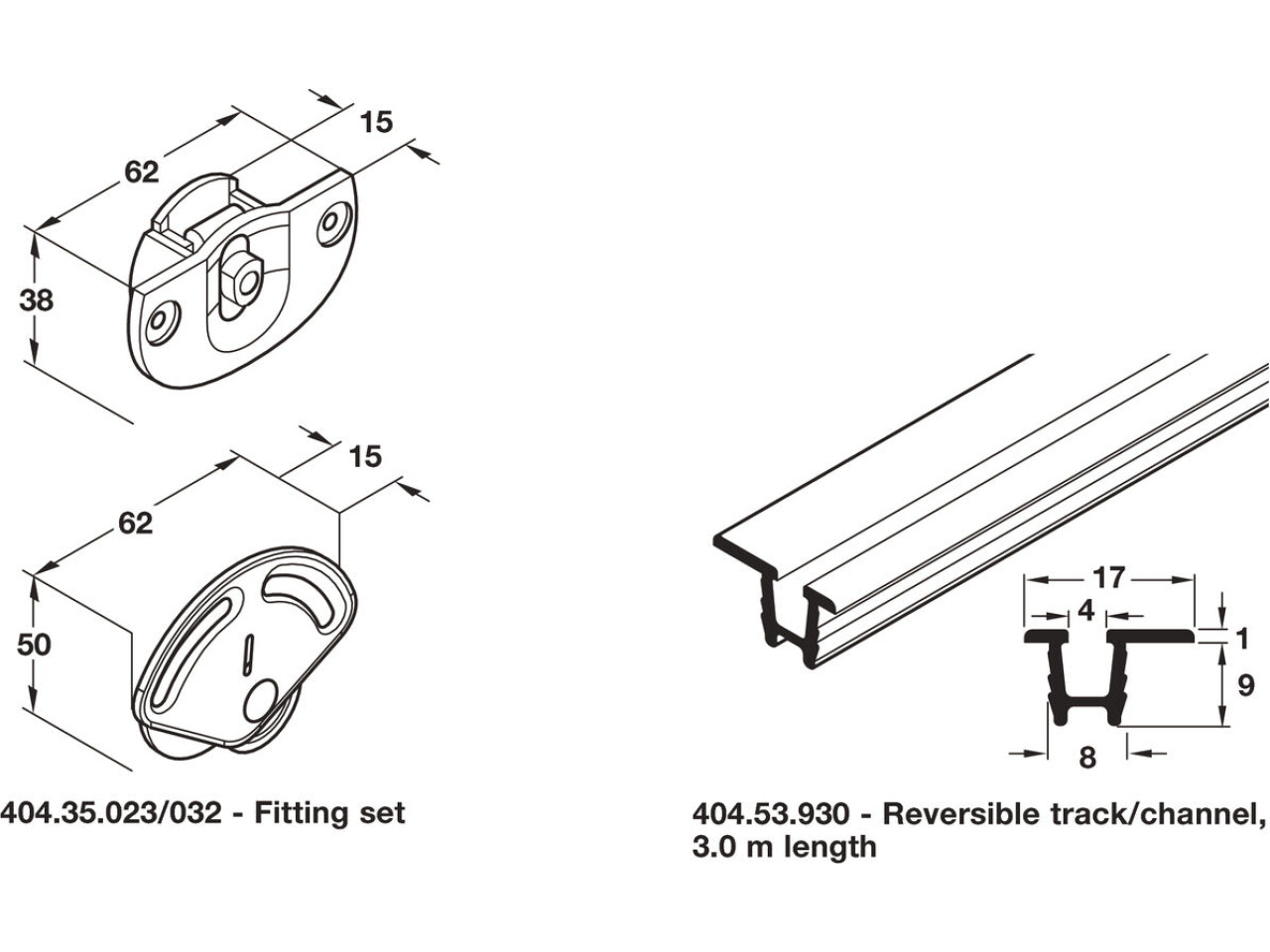 15

62

38

15

62

50

404.35.023/032 - Fitting set

17

4

1

9

8

404.53.930 - Reversible track/channel, 3.0 m length