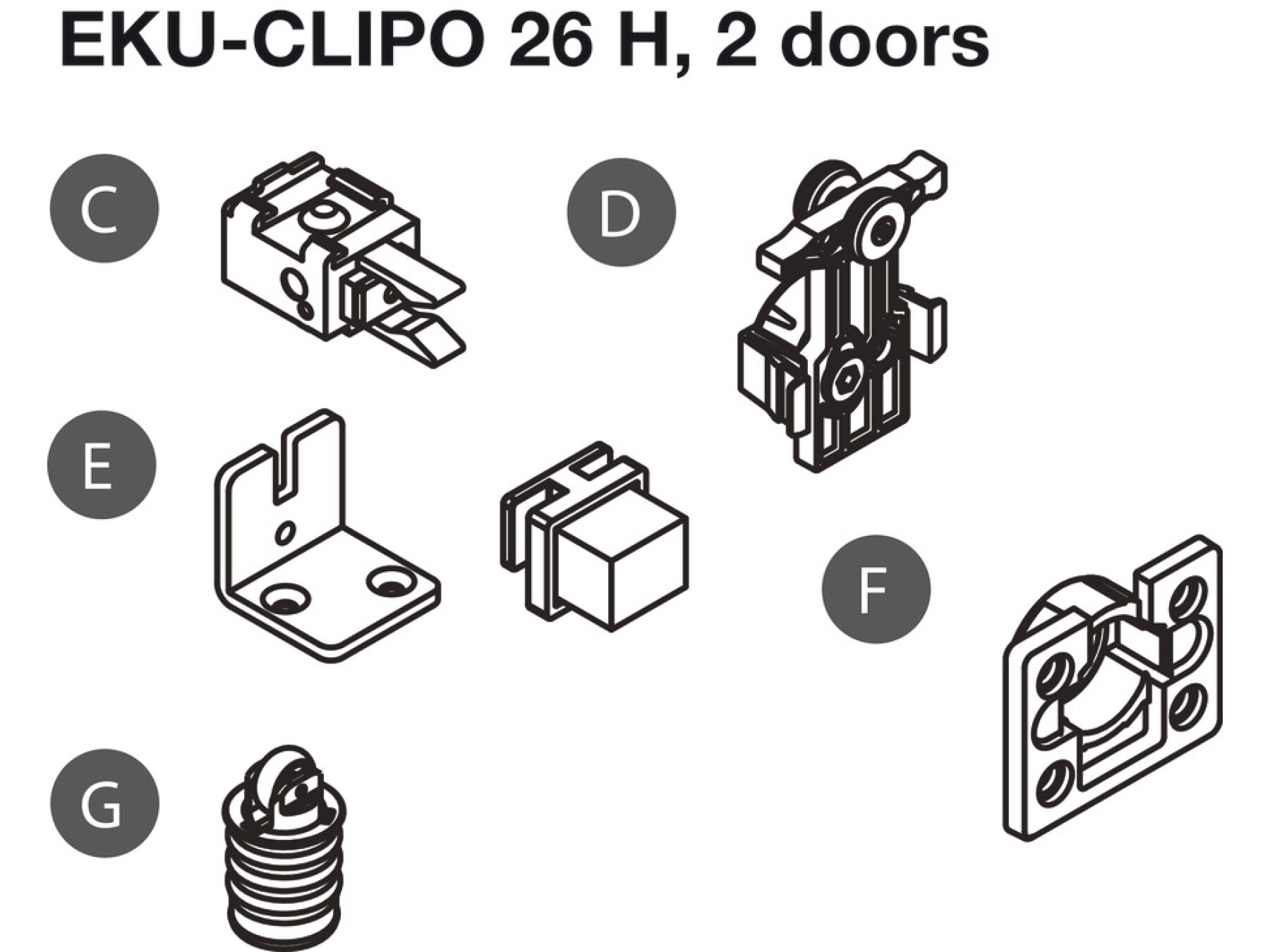 EKU-CLIPO 26 H, 2 doors

C

D

E

F

G