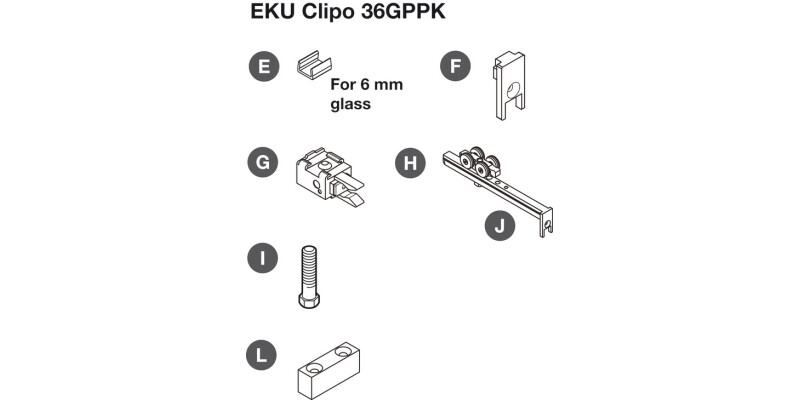 EKU Clipo 36GPPK

E

For 6 mm glass

F

G

H

J

I

L