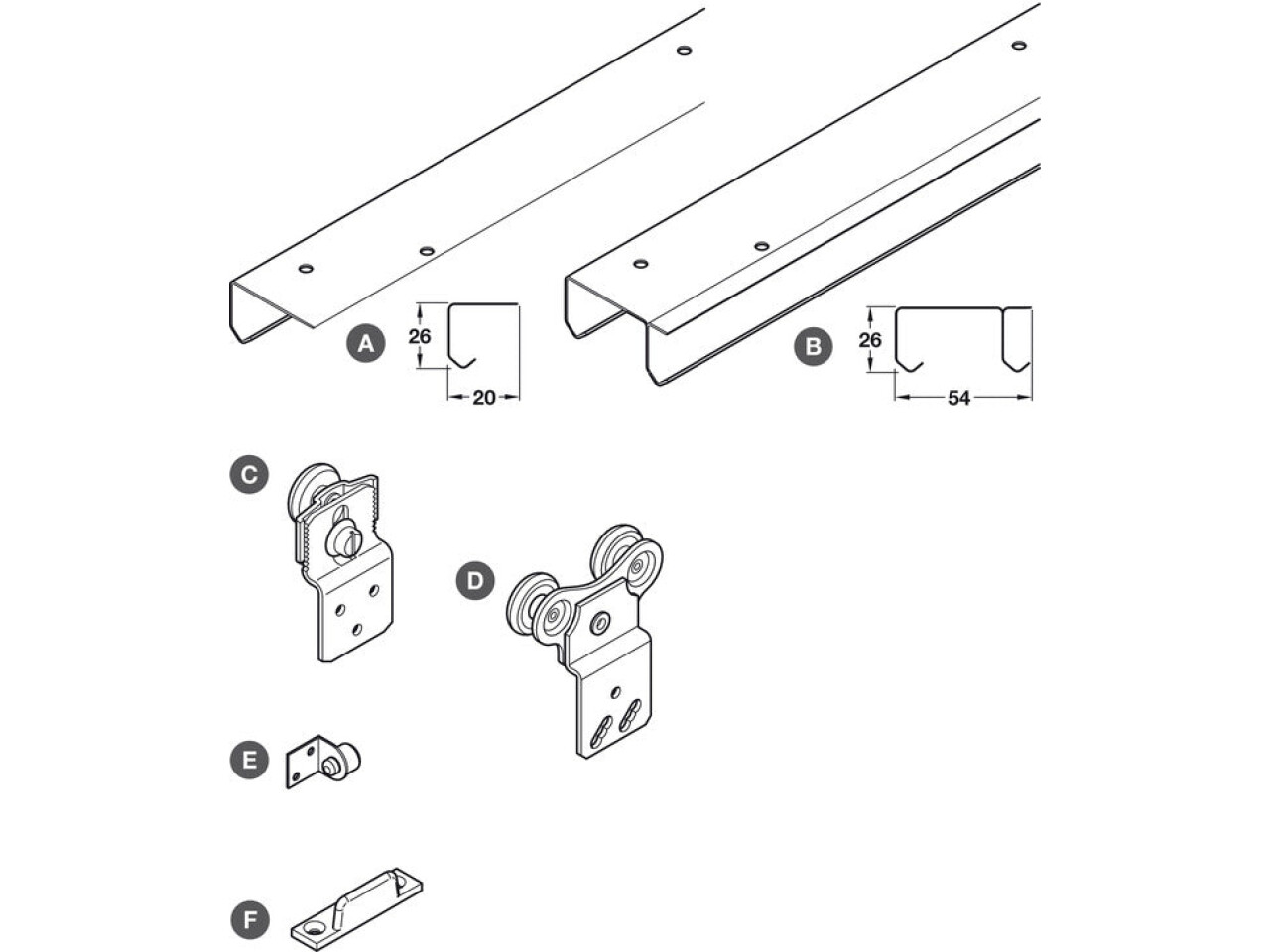 A
26
20
B
26
54
C
D
E
F