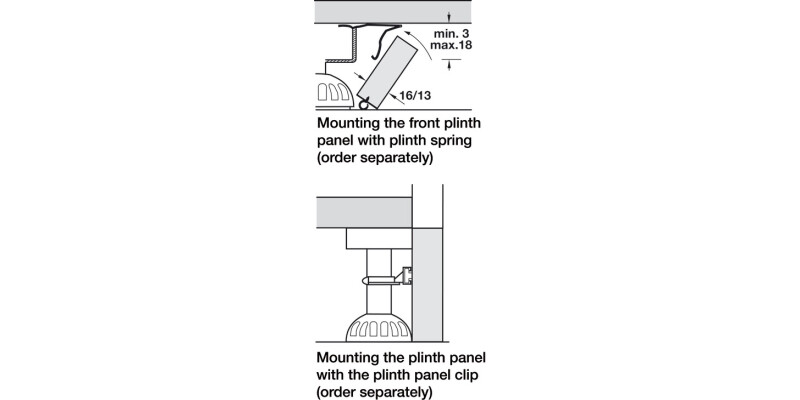 min. 3
max.18

16/13

Mounting the front plinth panel with plinth spring (order separately)

Mounting the plinth panel with the plinth panel clip (order separately)