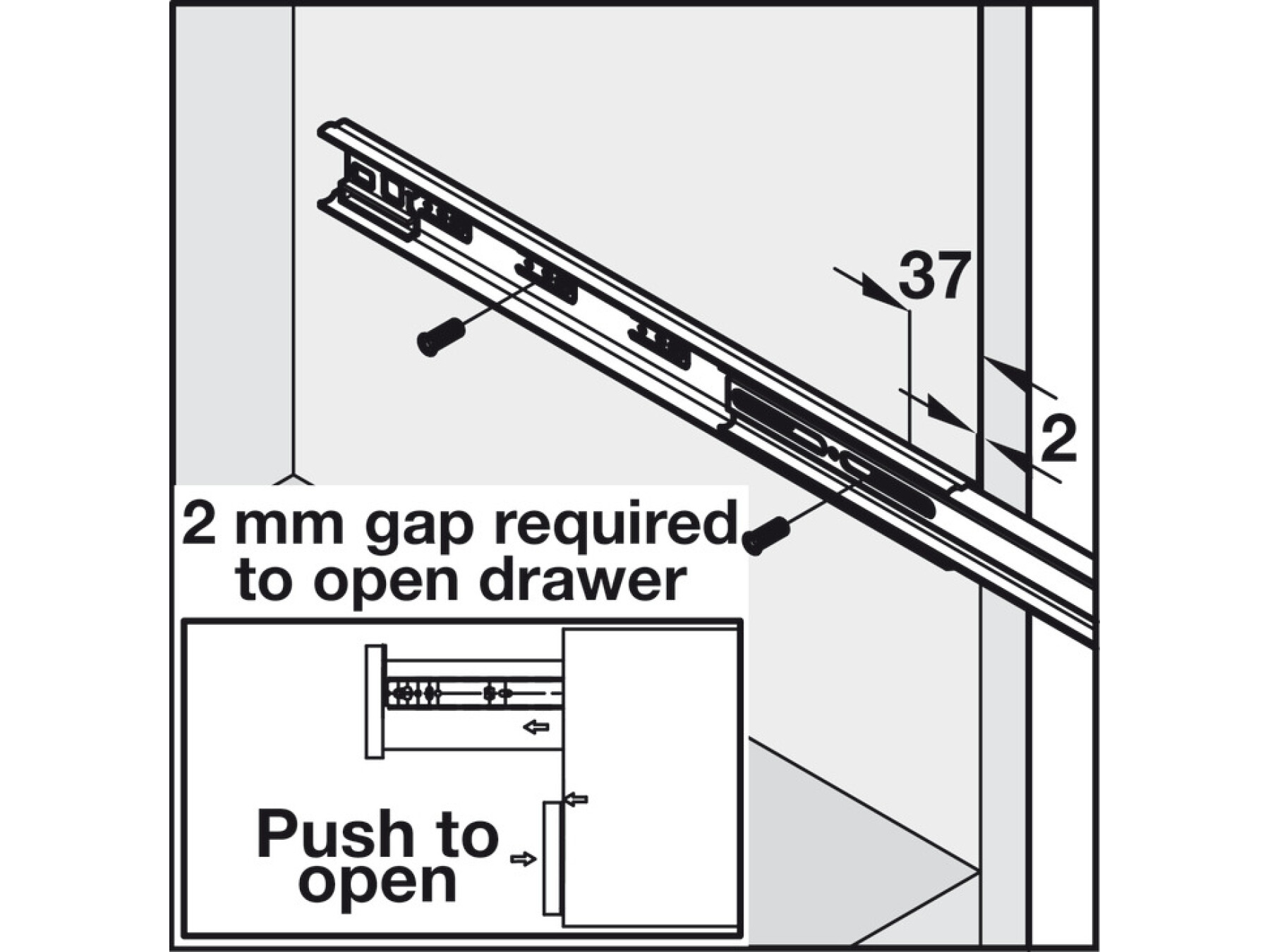 37

2

2 mm gap required to open drawer

Push to open