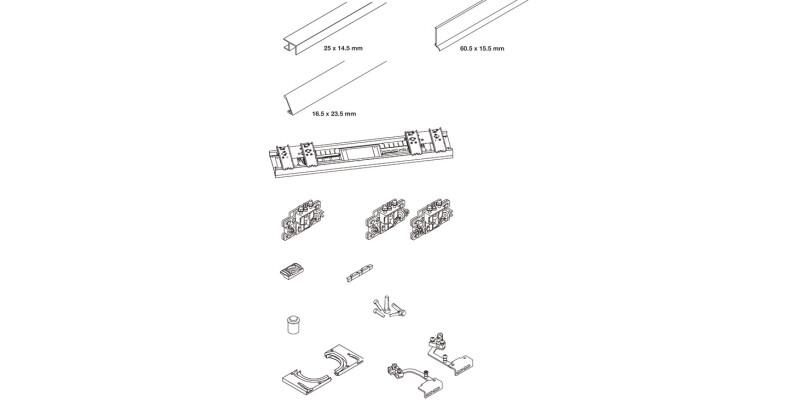 25 x 14.5 mm

60.5 x 15.5 mm

16.5 x 23.5 mm