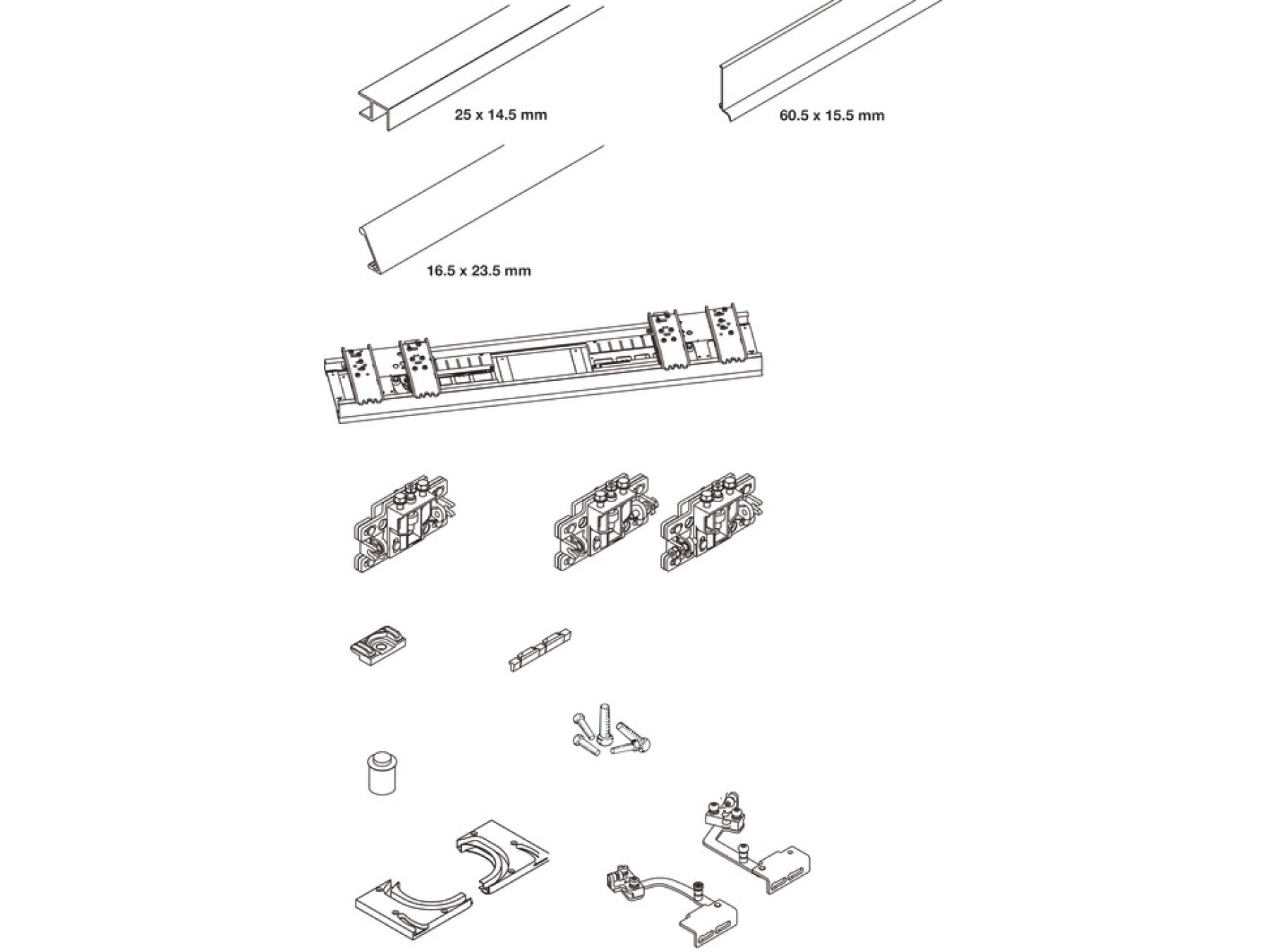 25 x 14.5 mm

60.5 x 15.5 mm

16.5 x 23.5 mm