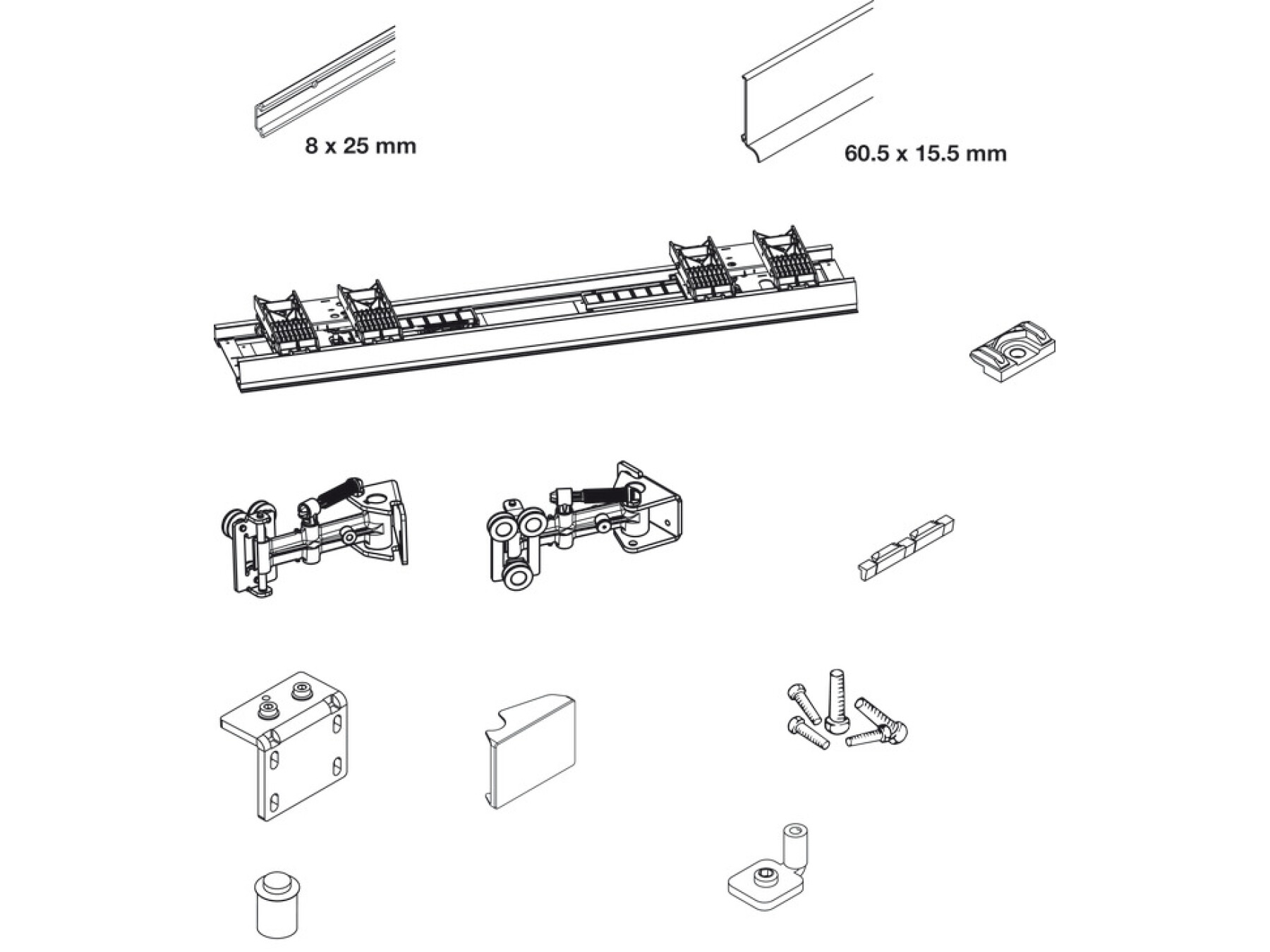 8 x 25 mm

60.5 x 15.5 mm