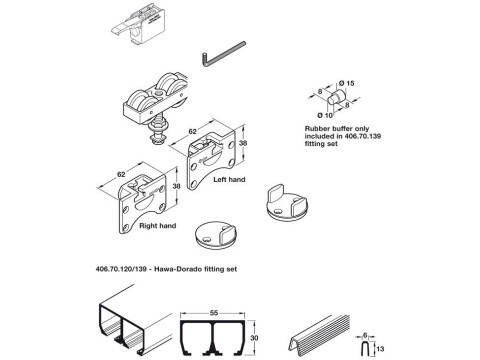 8
Ø 15
8
Ø 10
Rubber buffer only included in 406.70.139 fitting set

62
38
Left hand

62
38
Right hand

406.70.120/139 - Hawa-Dorado fitting set

55
30

6
13