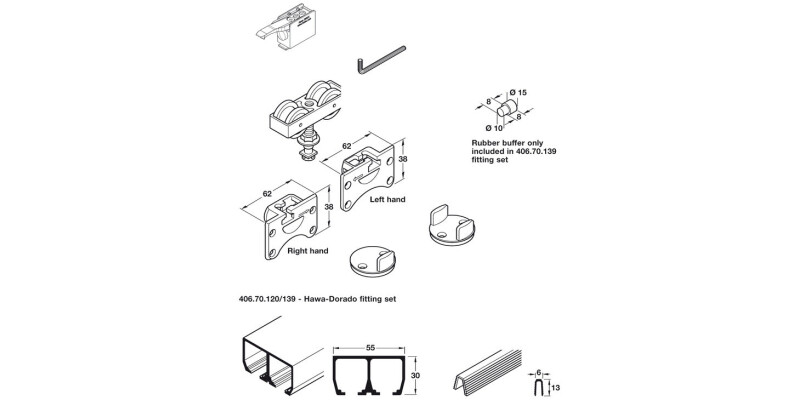 8
Ø 15
Ø 10
8

Rubber buffer only included in 406.70.139 fitting set

62
38
Left hand

62
38
Right hand

406.70.120/139 - Hawa-Dorado fitting set

55
30

6
13