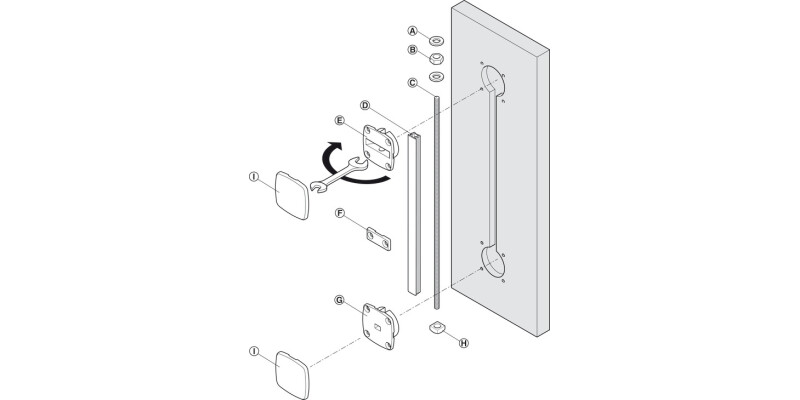 A
B
C
D
E
I
F
G
H
I