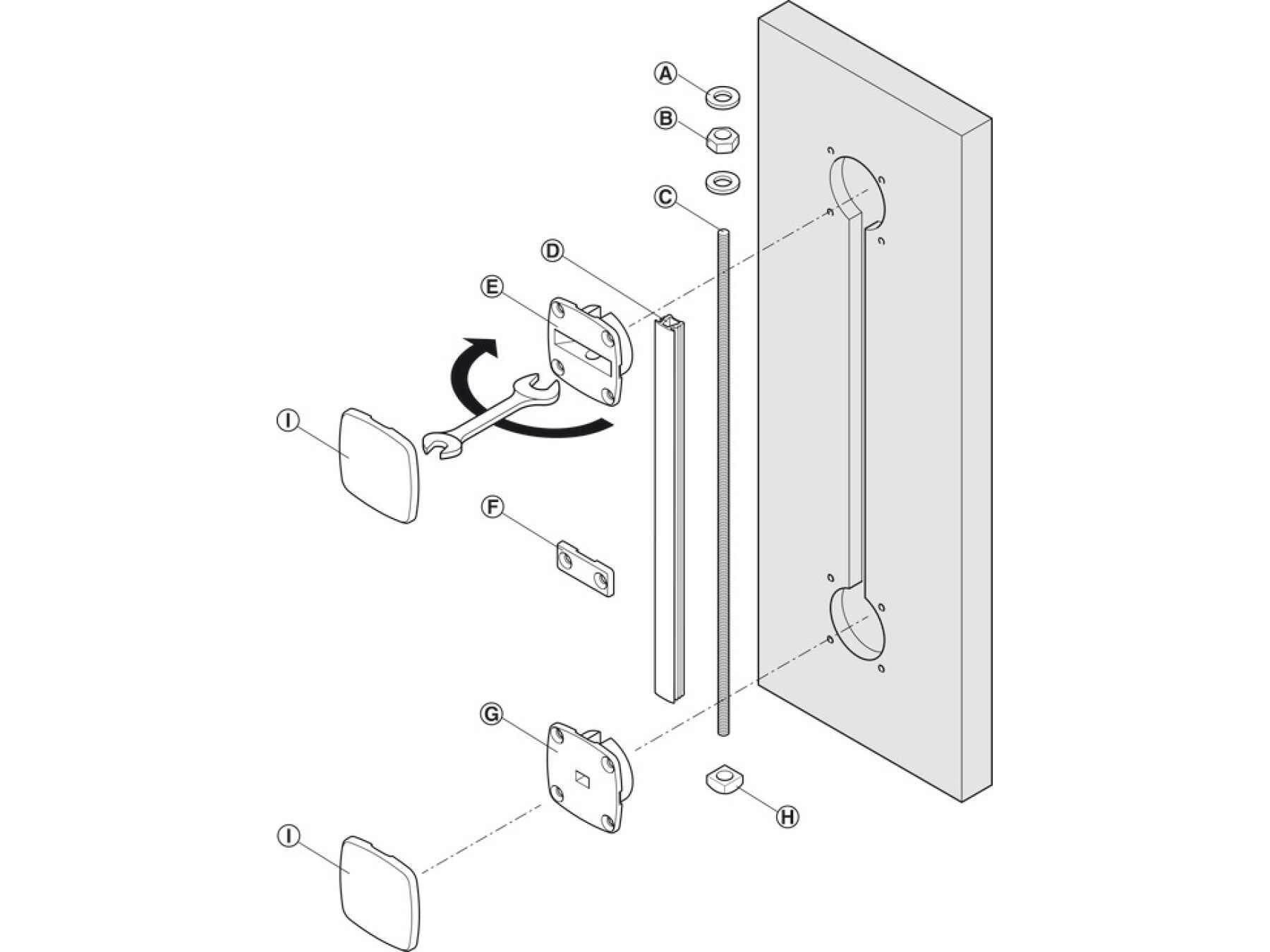 A
B
C
D
E
I
F
G
H
I