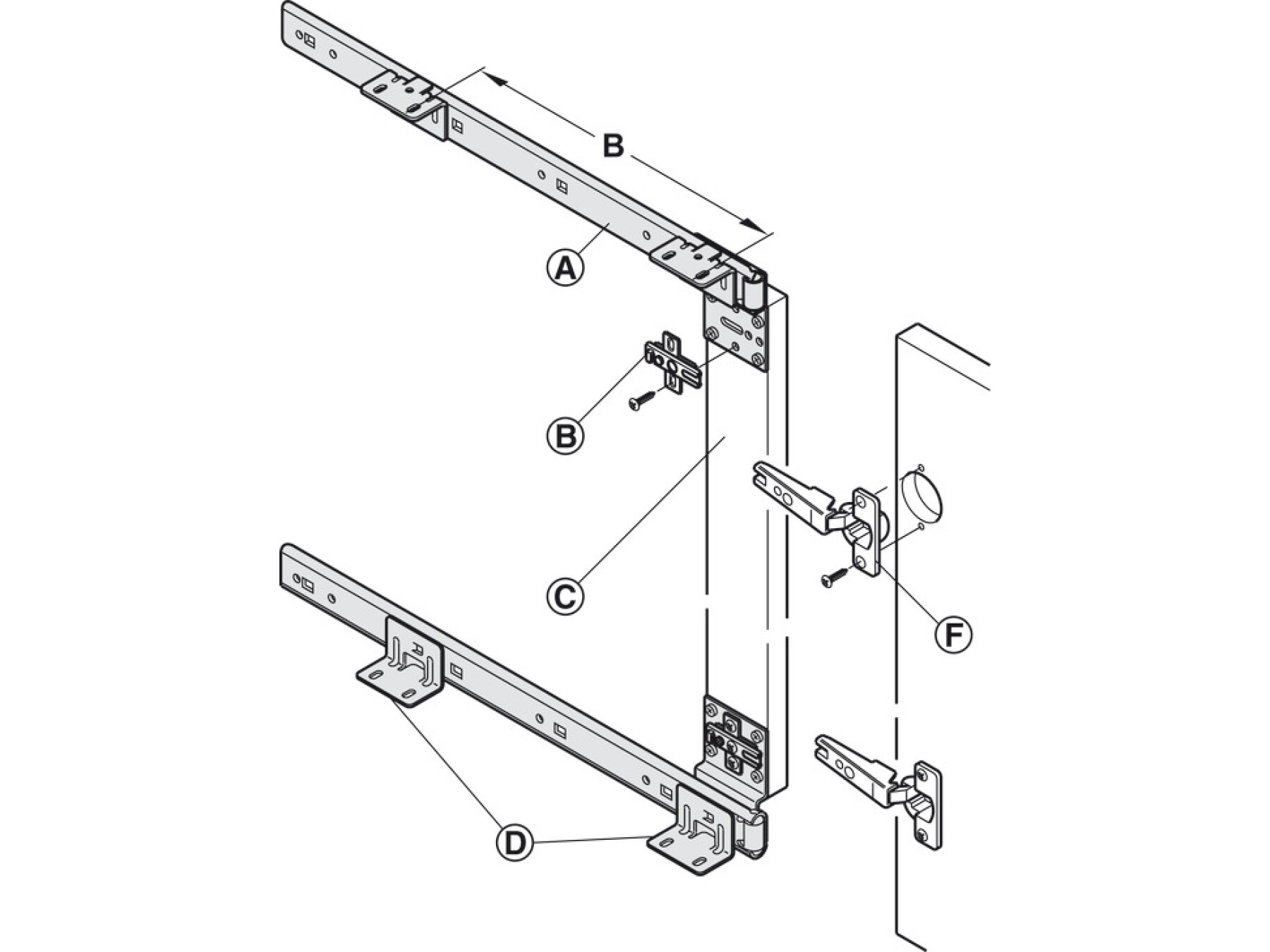 B
A
B
C
F
D