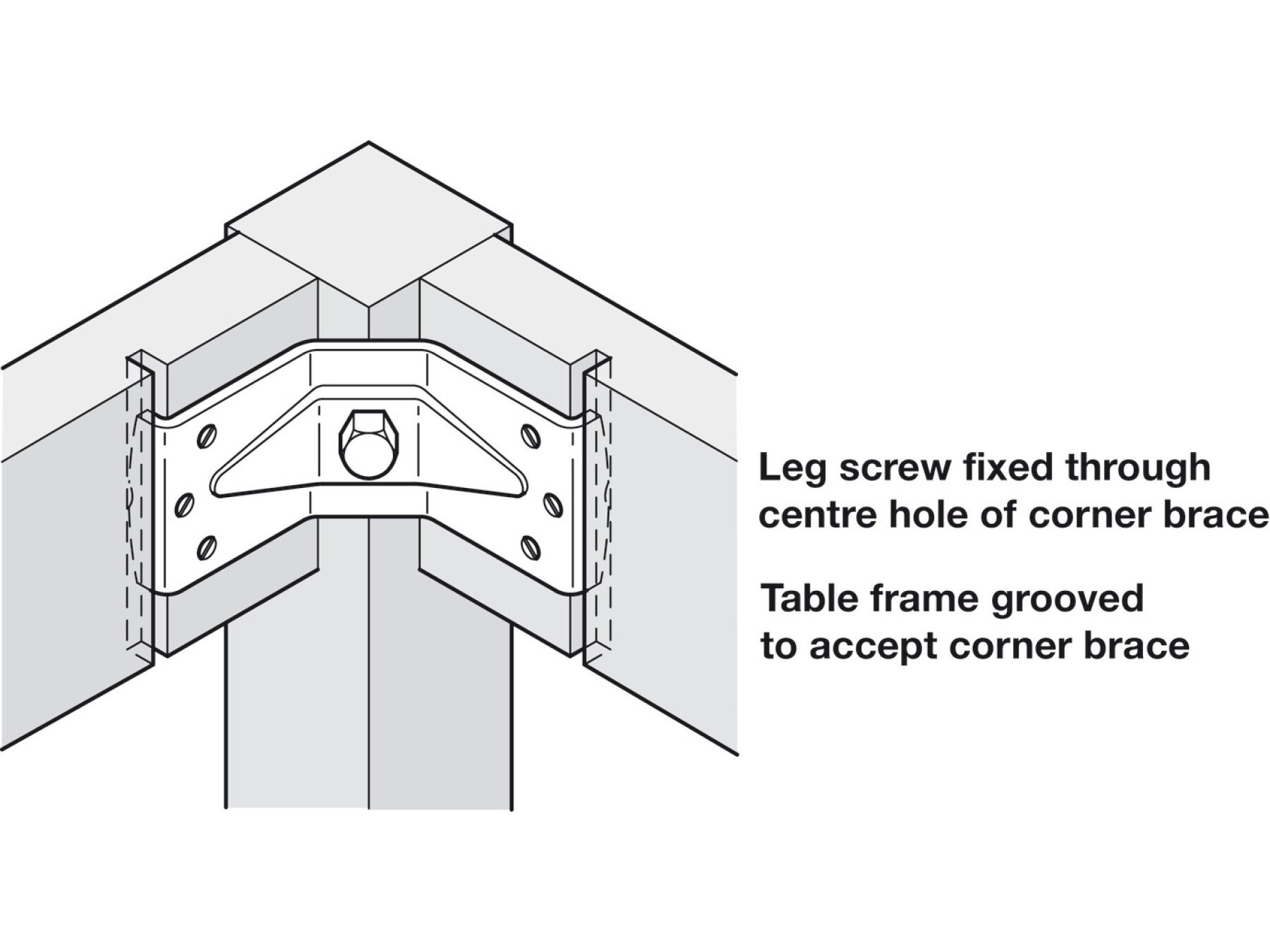 Leg screw fixed through centre hole of corner brace

Table frame grooved to accept corner brace