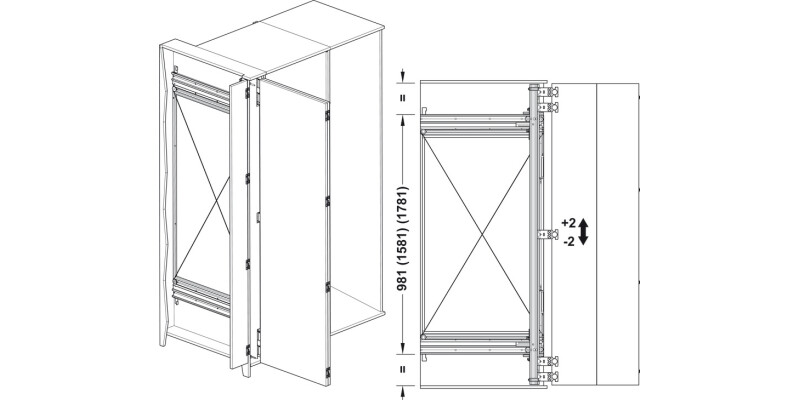 =
981 (1581) (1781)
=
+2
-2