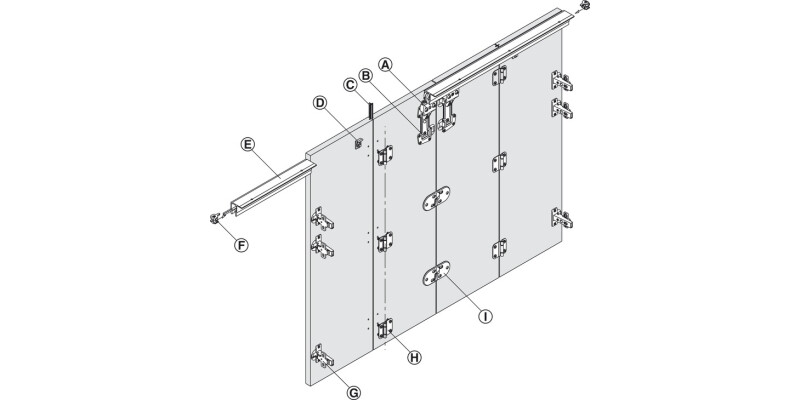 A
B
C
D
E
F
G
H
I