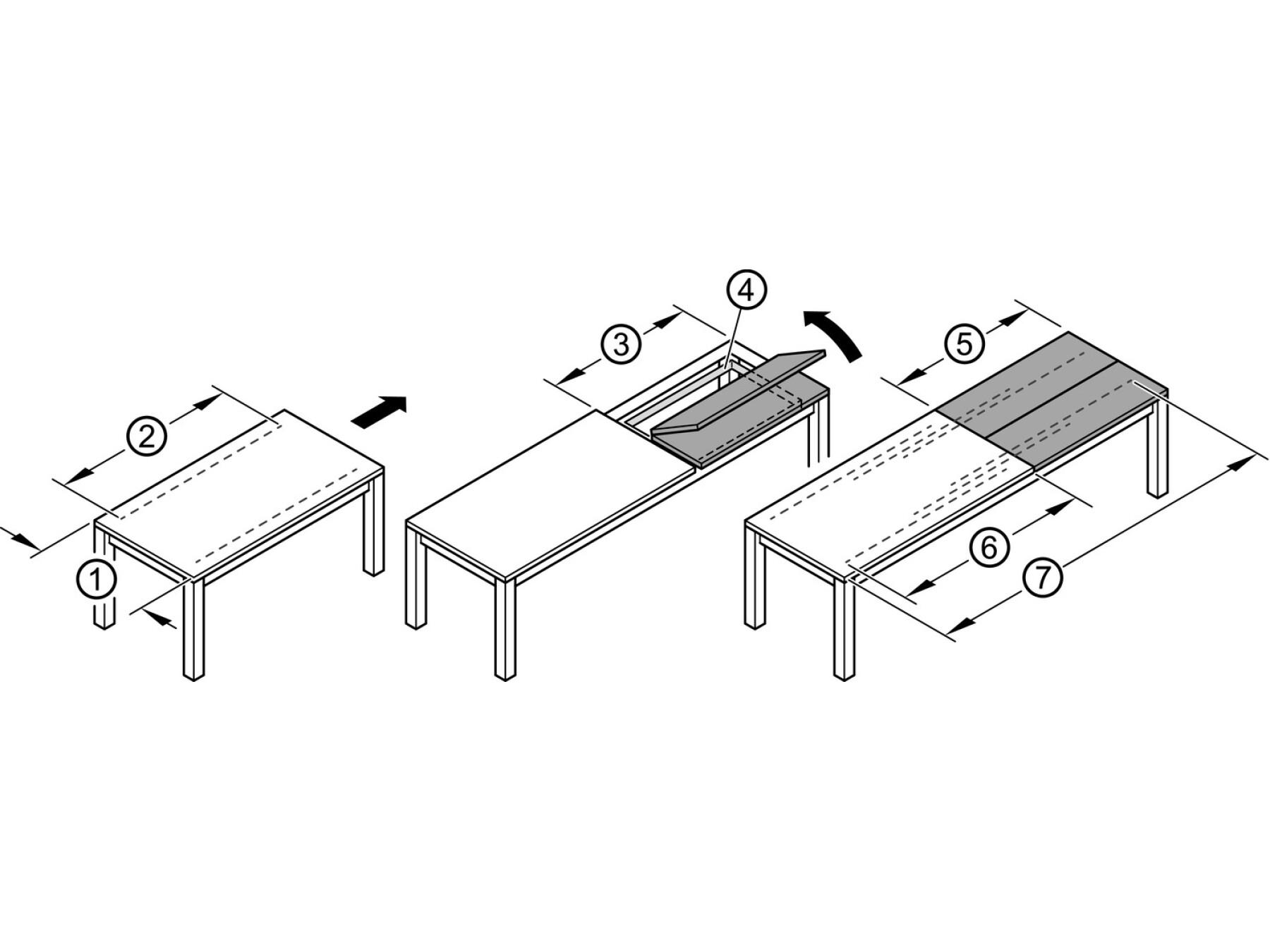 2
1
3
4
5
6
7