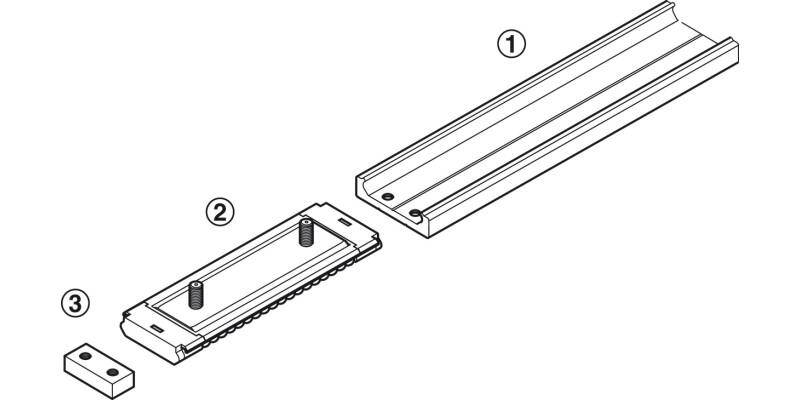 ①
②
③