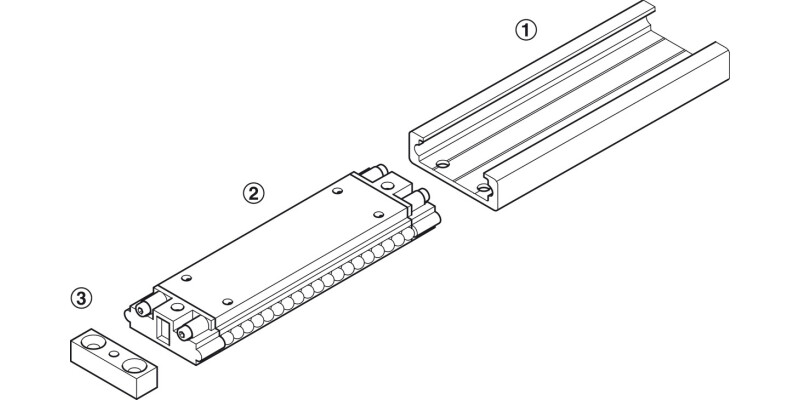 ①

②

③