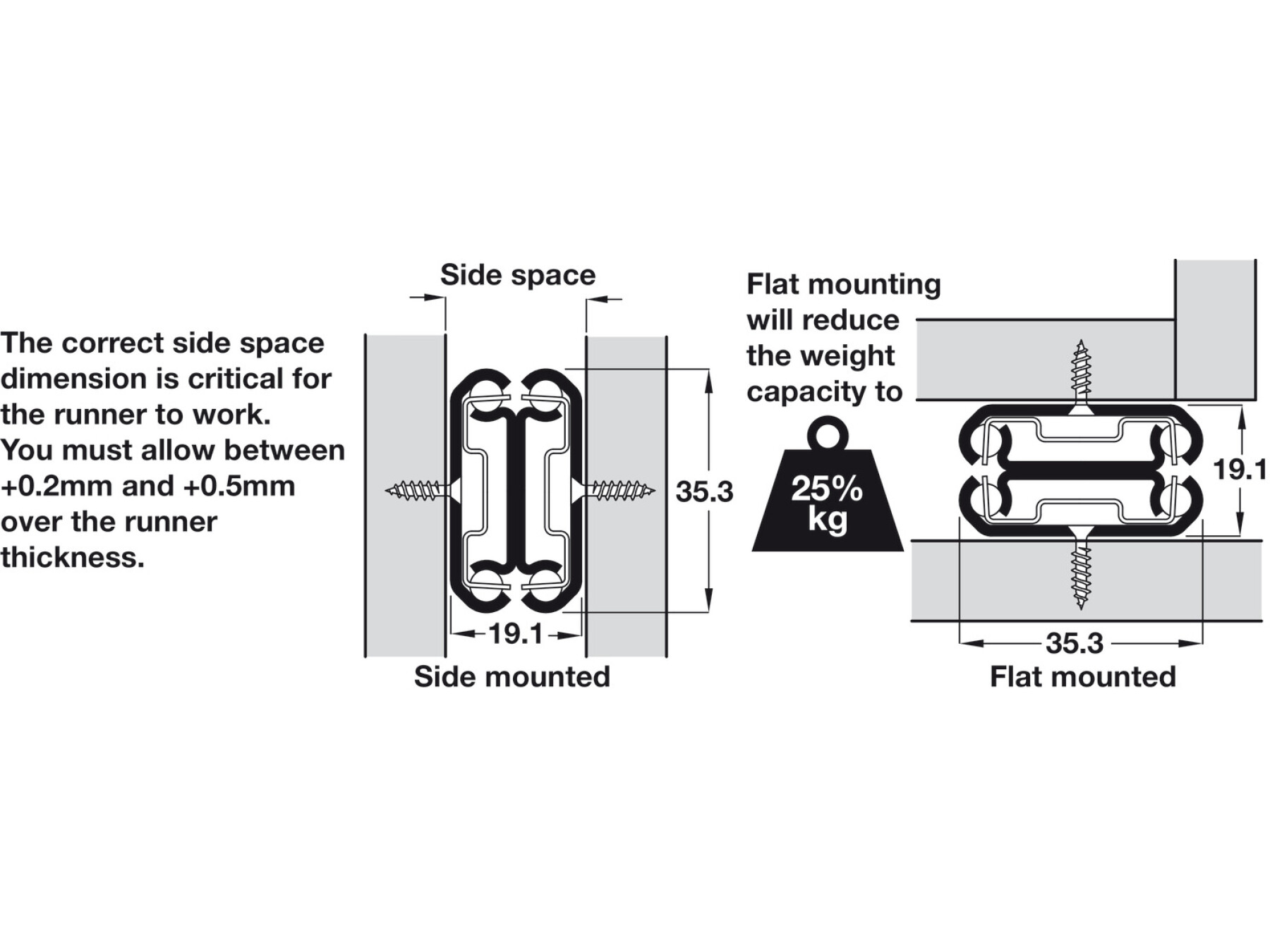 The correct side space dimension is critical for the runner to work. You must allow between +0.2mm and +0.5mm over the runner thickness.

Side space

35.3

19.1

Side mounted

Flat mounting will reduce the weight capacity to

25%
kg

19.1

35.3

Flat mounted