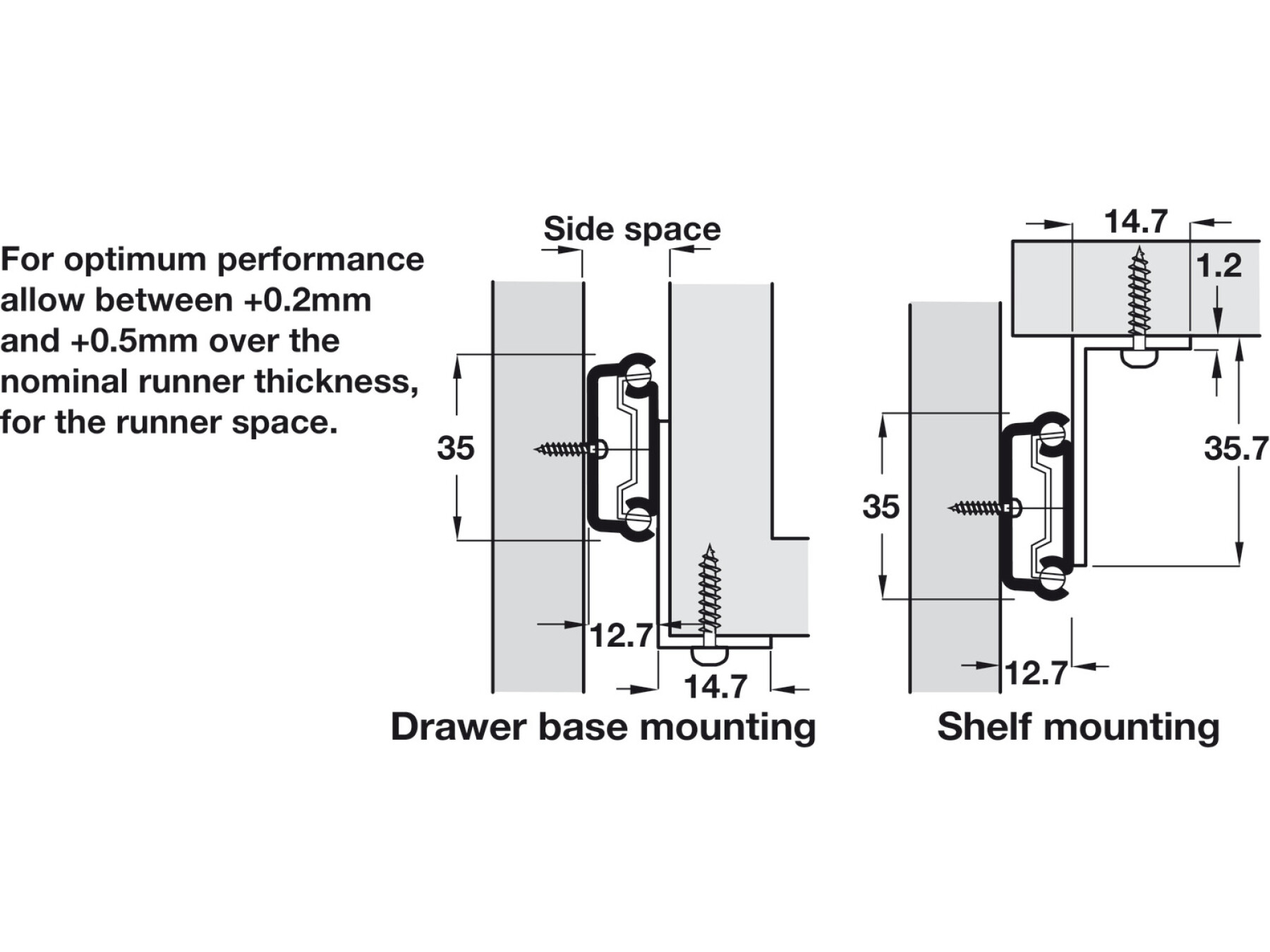 For optimum performance allow between +0.2mm and +0.5mm over the nominal runner thickness, for the runner space.

Side space

35

12.7

14.7

Drawer base mounting

14.7

1.2

35.7

35

12.7

Shelf mounting