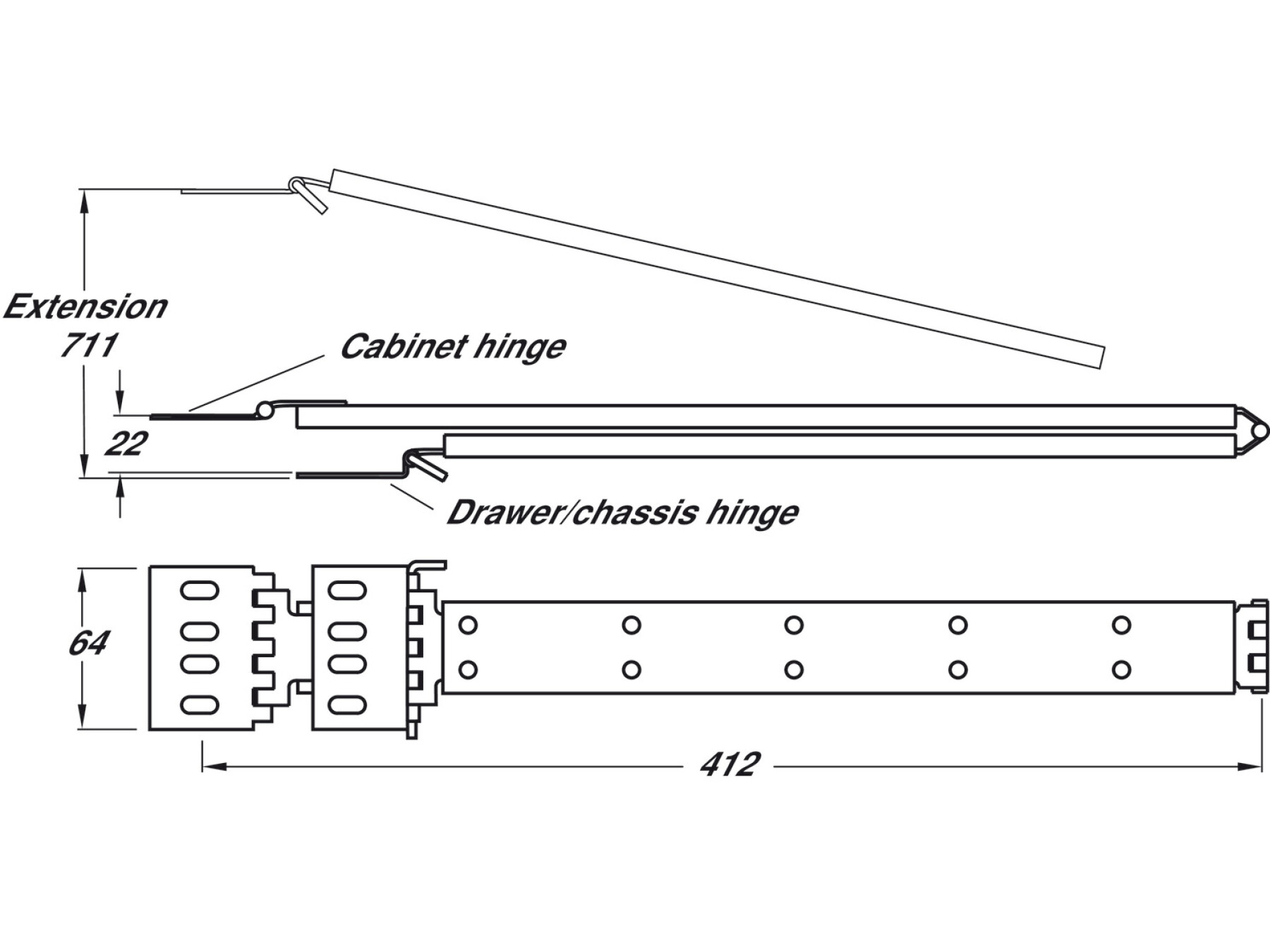 Extension
711
Cabinet hinge
22
Drawer/chassis hinge
64
412