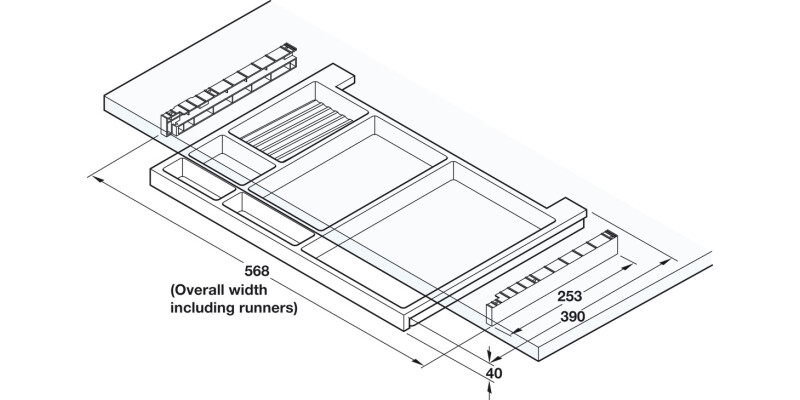 568
(Overall width
including runners)

253
390

40