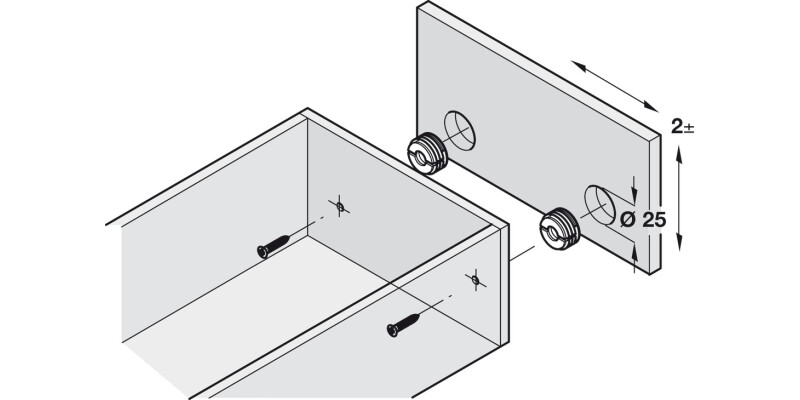 2±

Ø 25