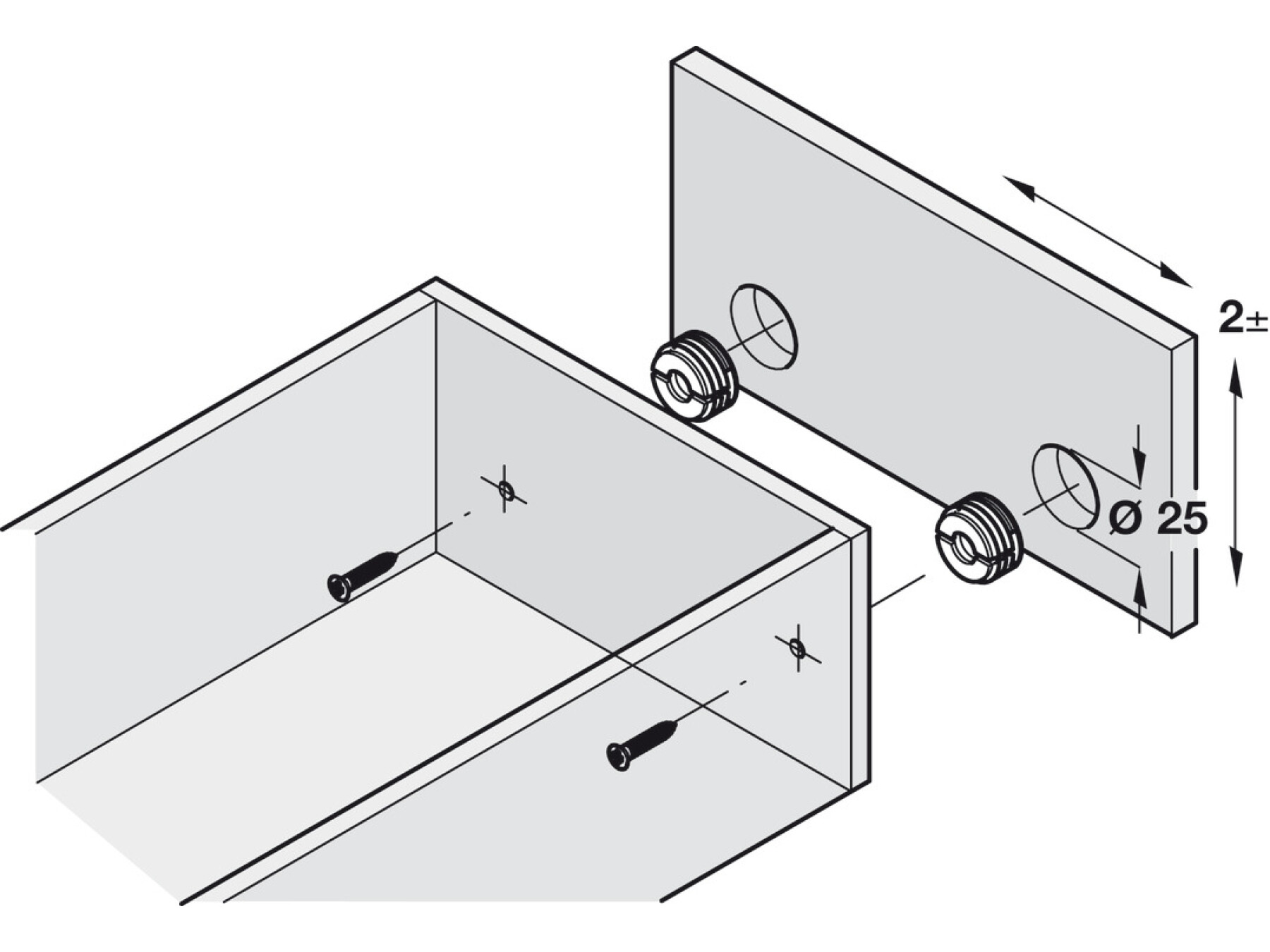 2±

Ø 25