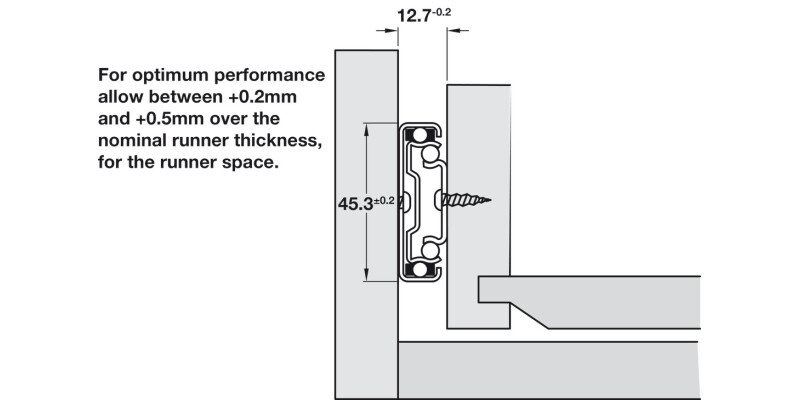 $12.7^{-0.2}$

For optimum performance allow between +0.2mm and +0.5mm over the nominal runner thickness, for the runner space.

$45.3^{\pm 0.2}$