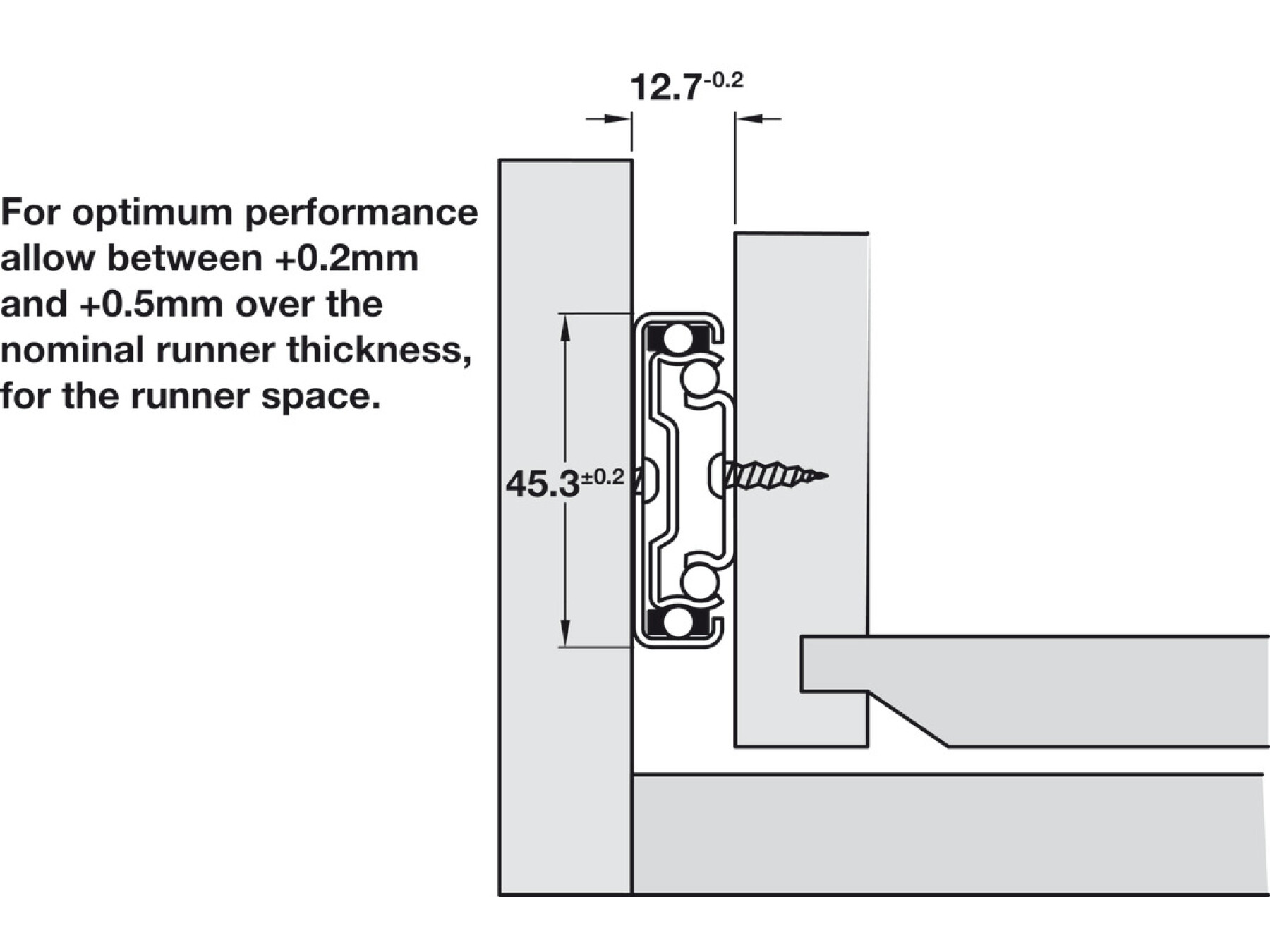 $12.7^{-0.2}$

For optimum performance allow between +0.2mm and +0.5mm over the nominal runner thickness, for the runner space.

$45.3^{\pm 0.2}$