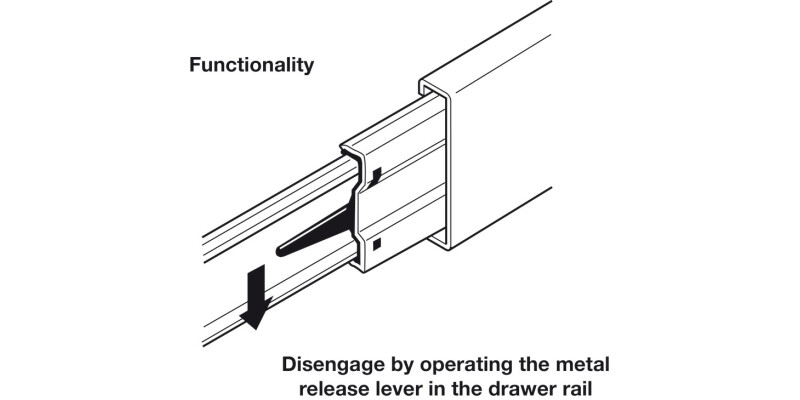 Functionality

Disengage by operating the metal release lever in the drawer rail