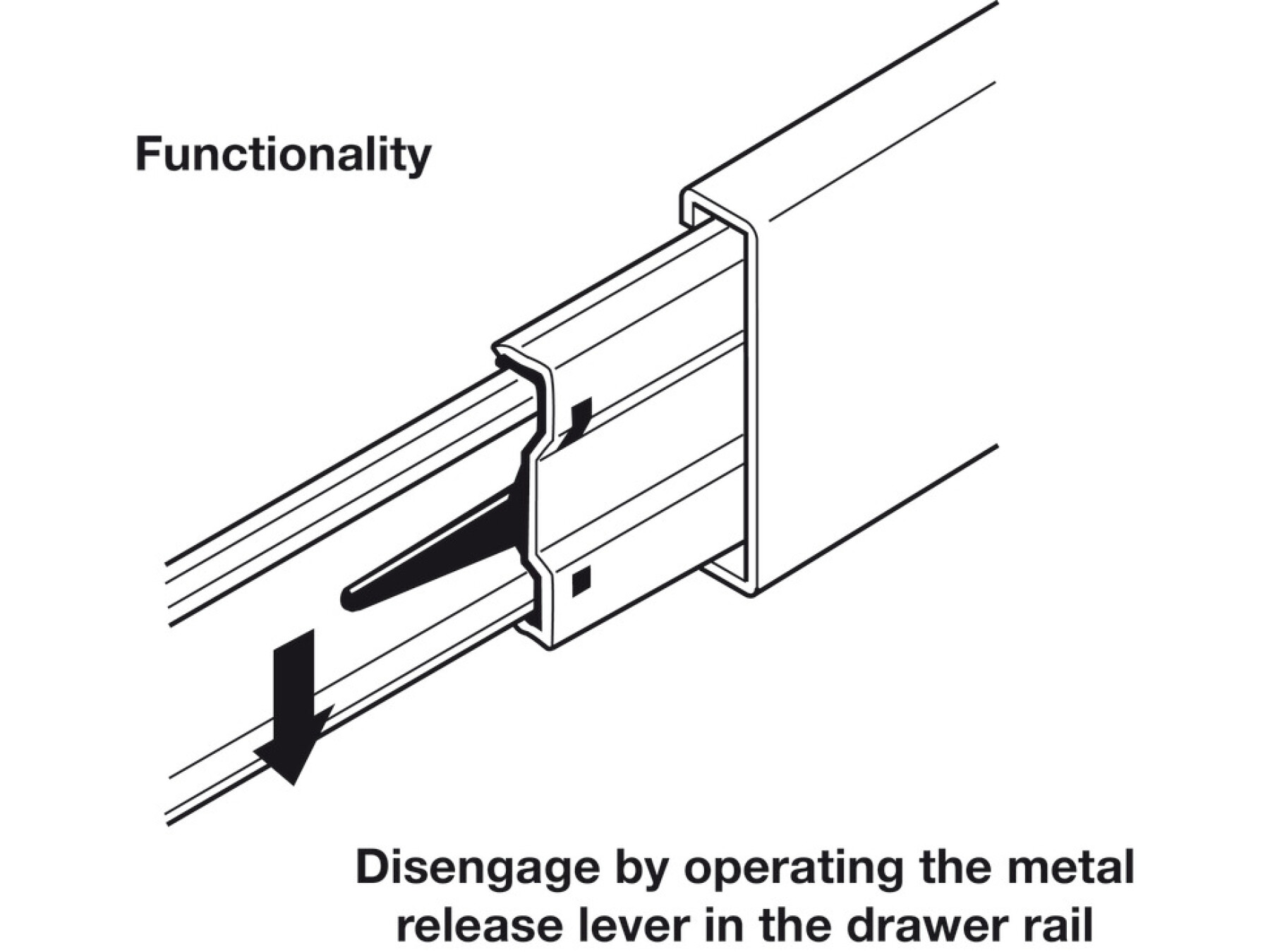 Functionality

Disengage by operating the metal release lever in the drawer rail