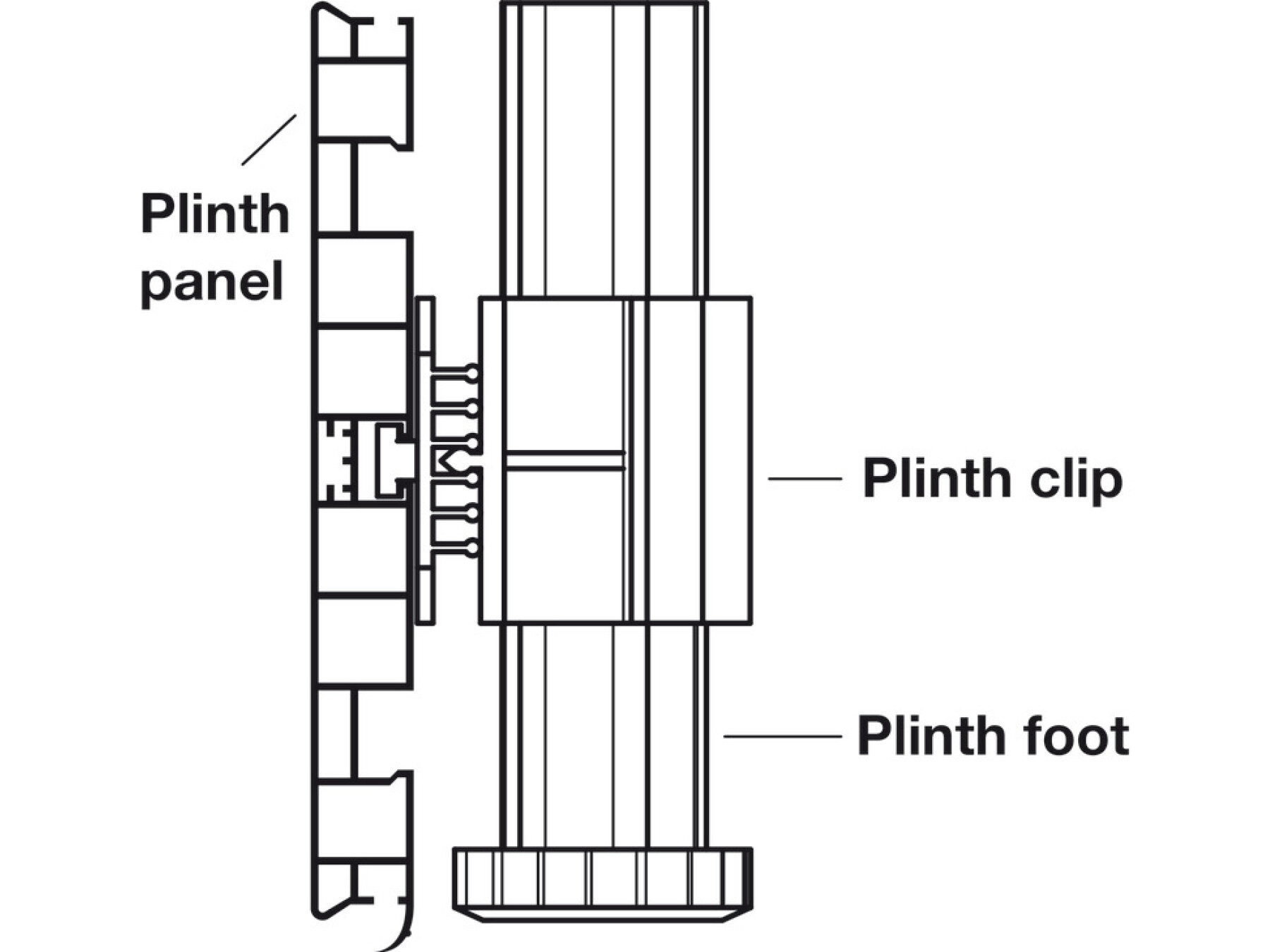 Plinth panel

Plinth clip

Plinth foot