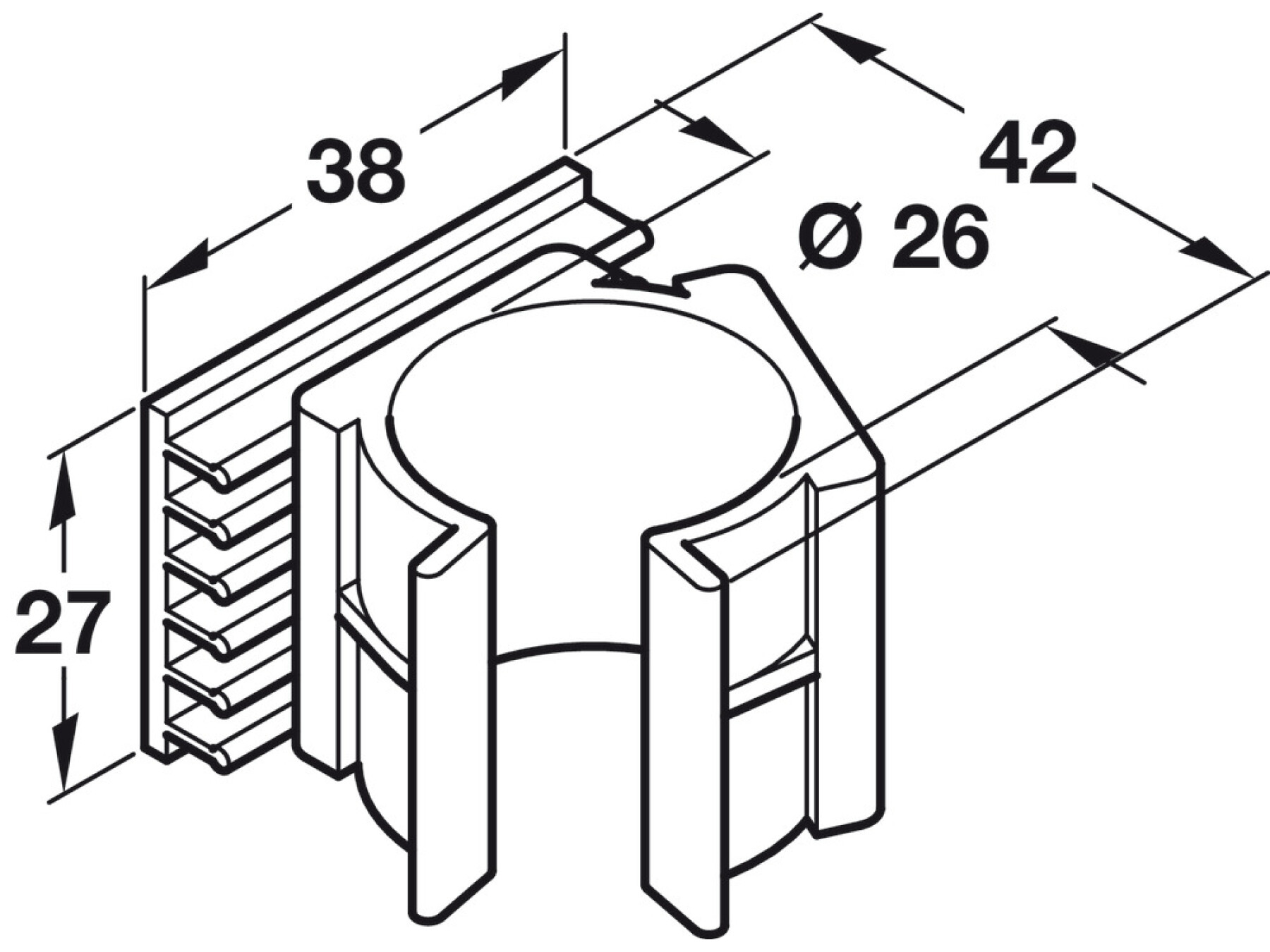 38

42

Ø 26

27