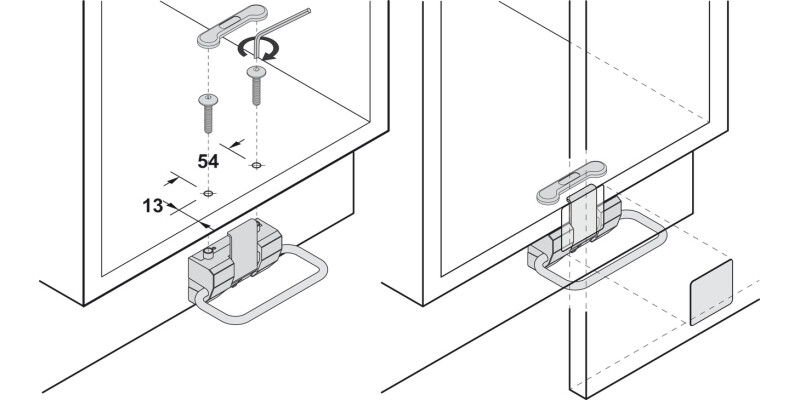 54
13