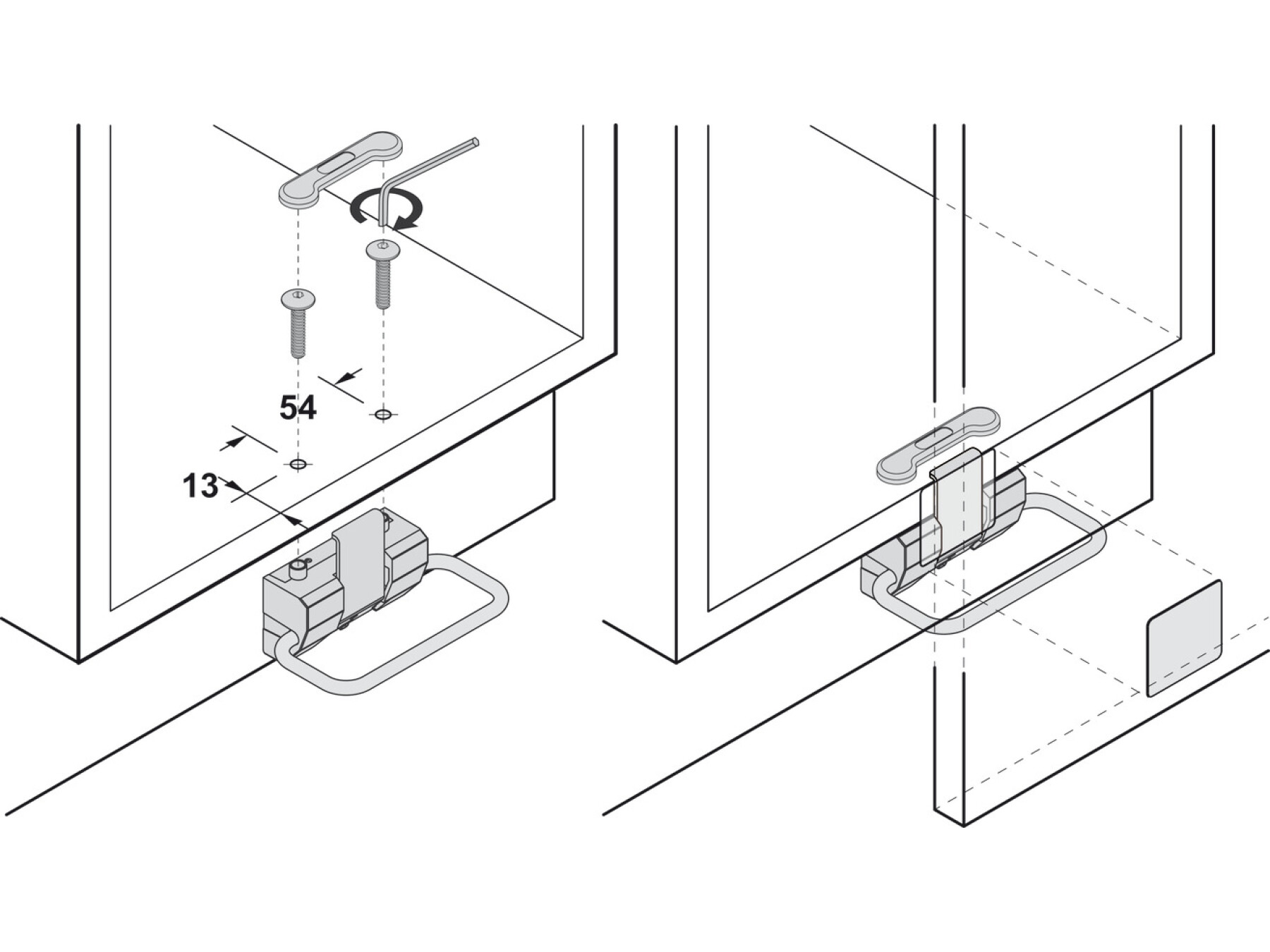 54

13