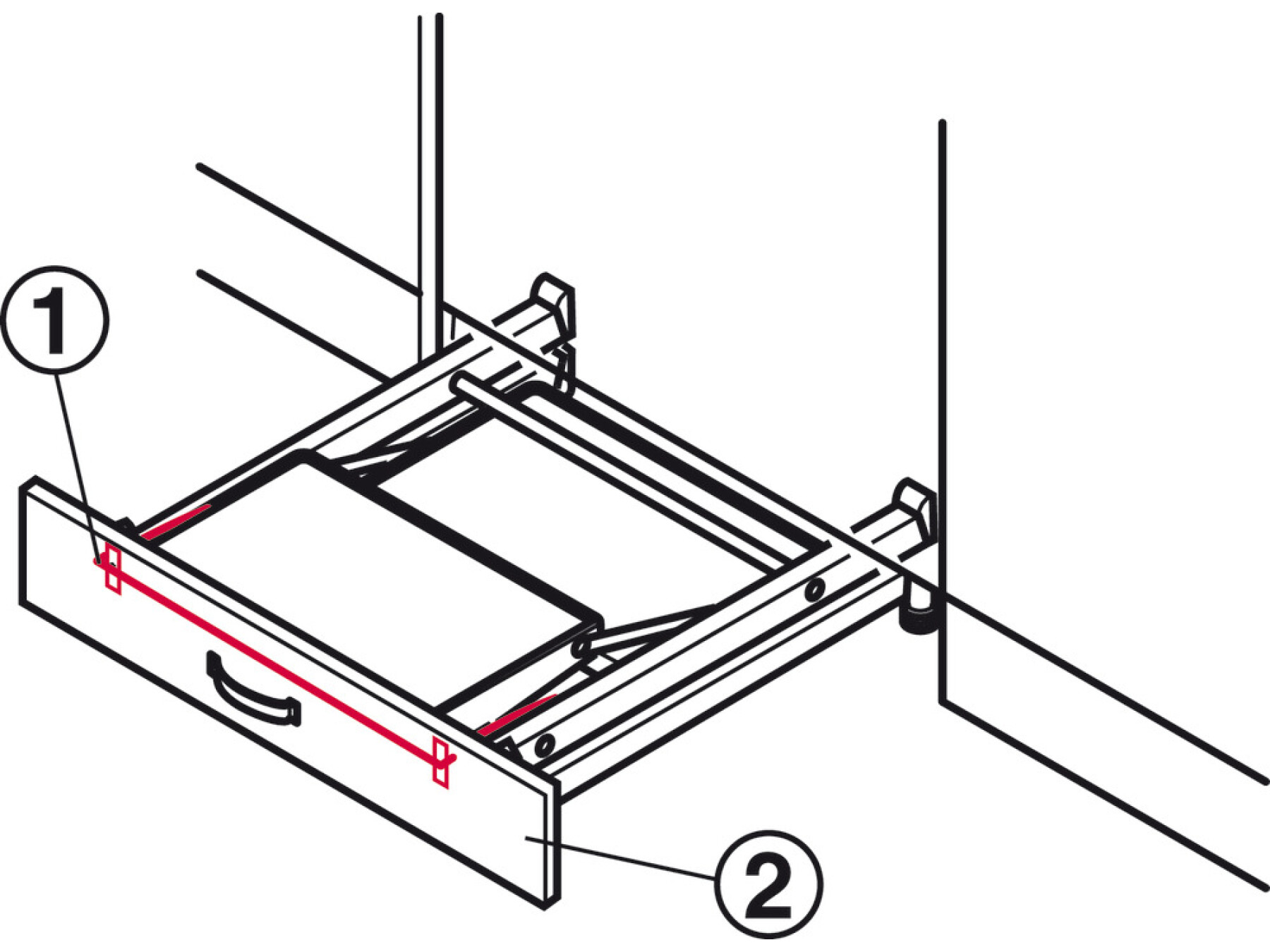 1

2