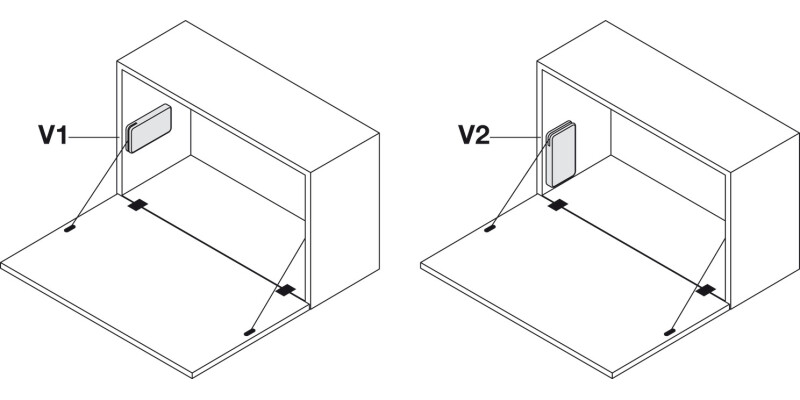 V1

V2