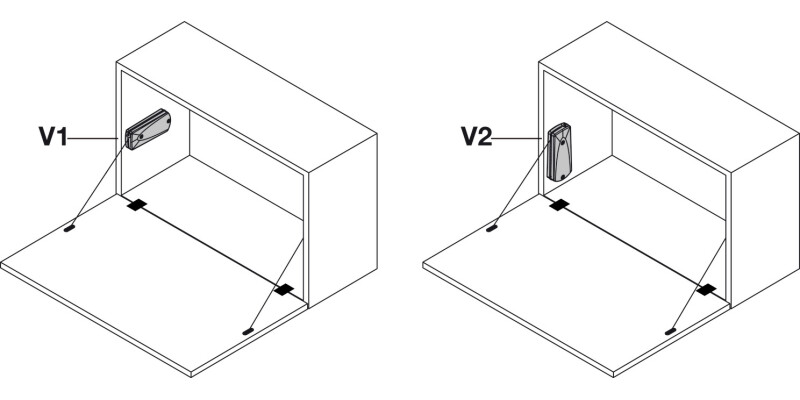 V1

V2