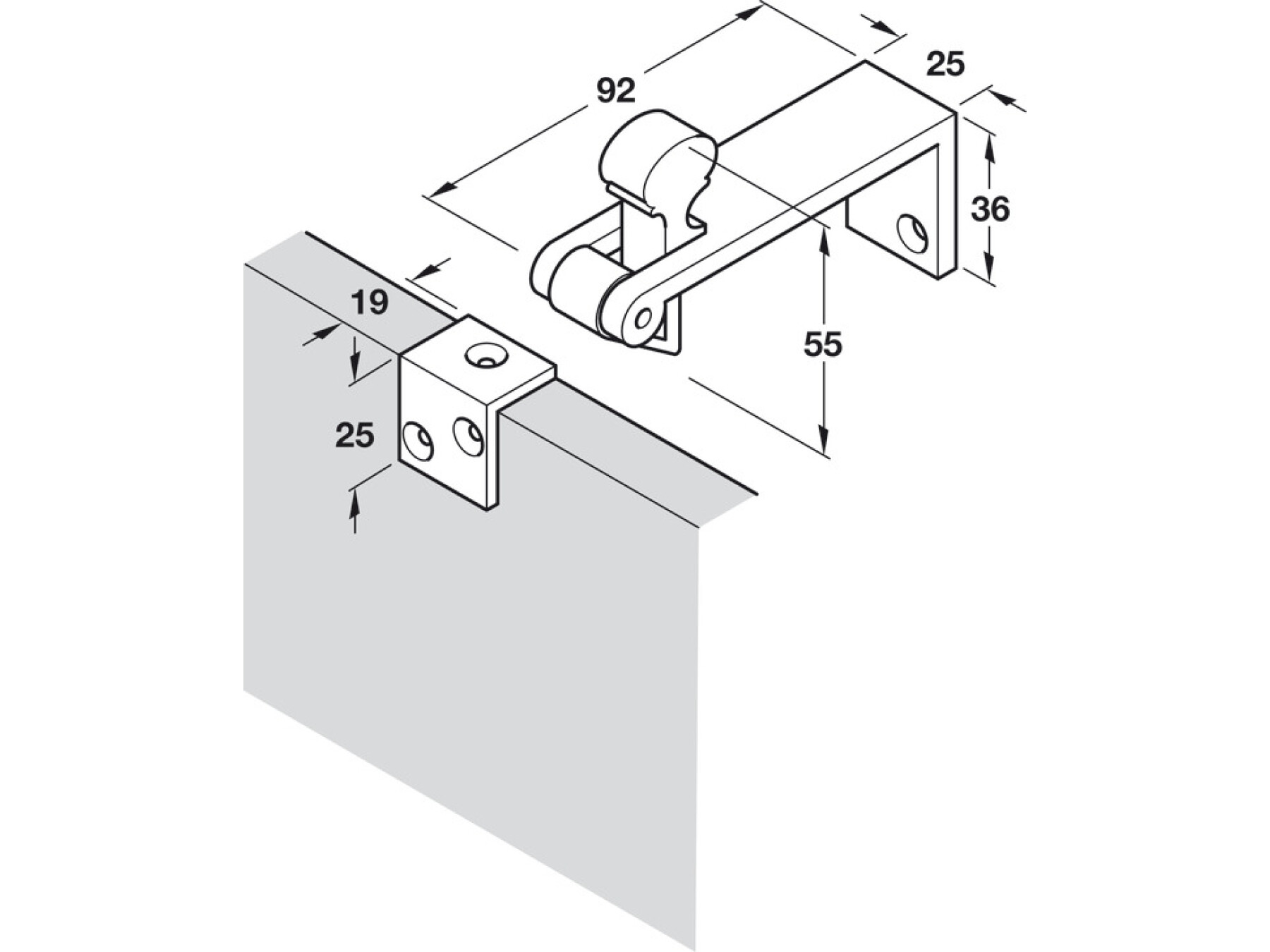 92
25
36
55
19
25